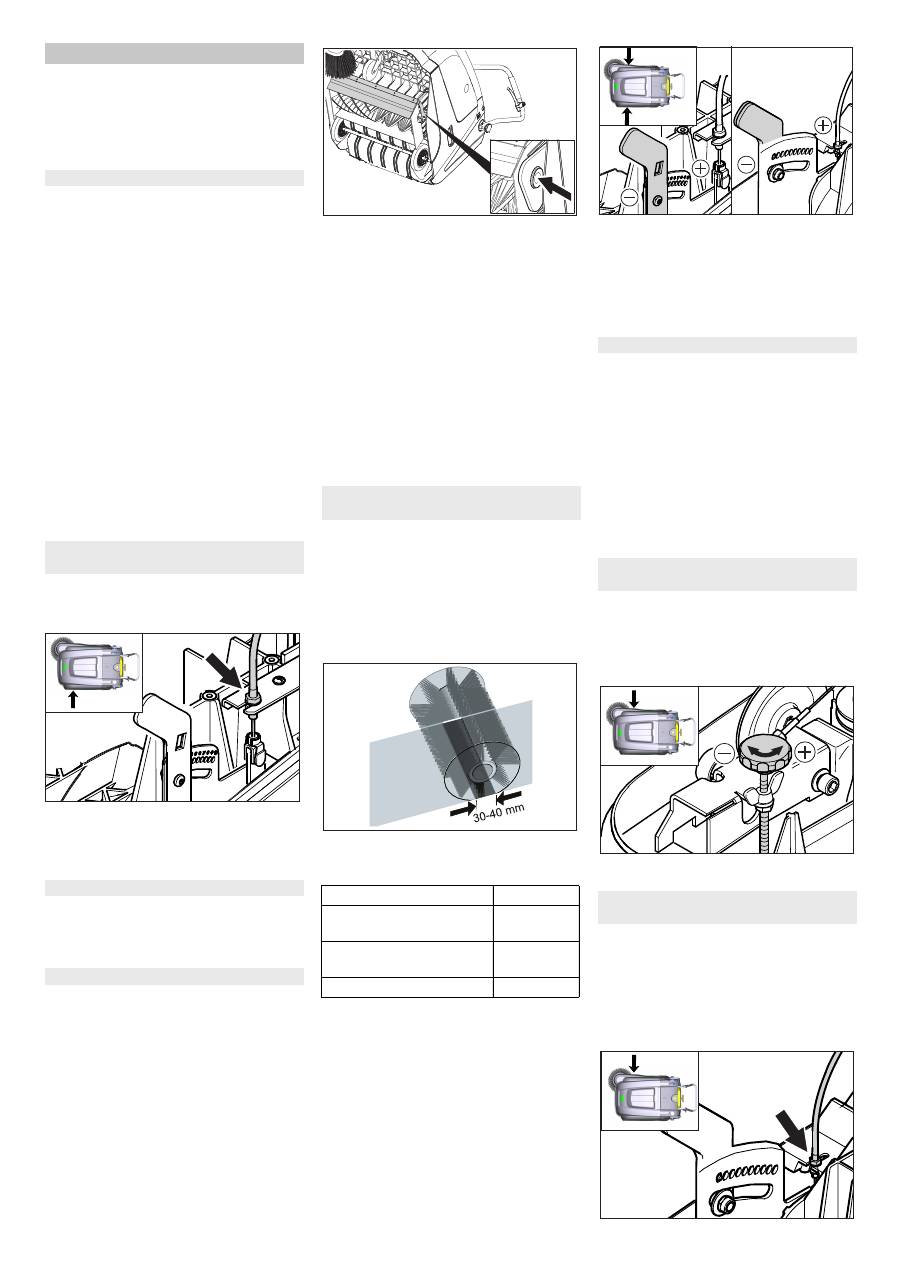 30-40 mm