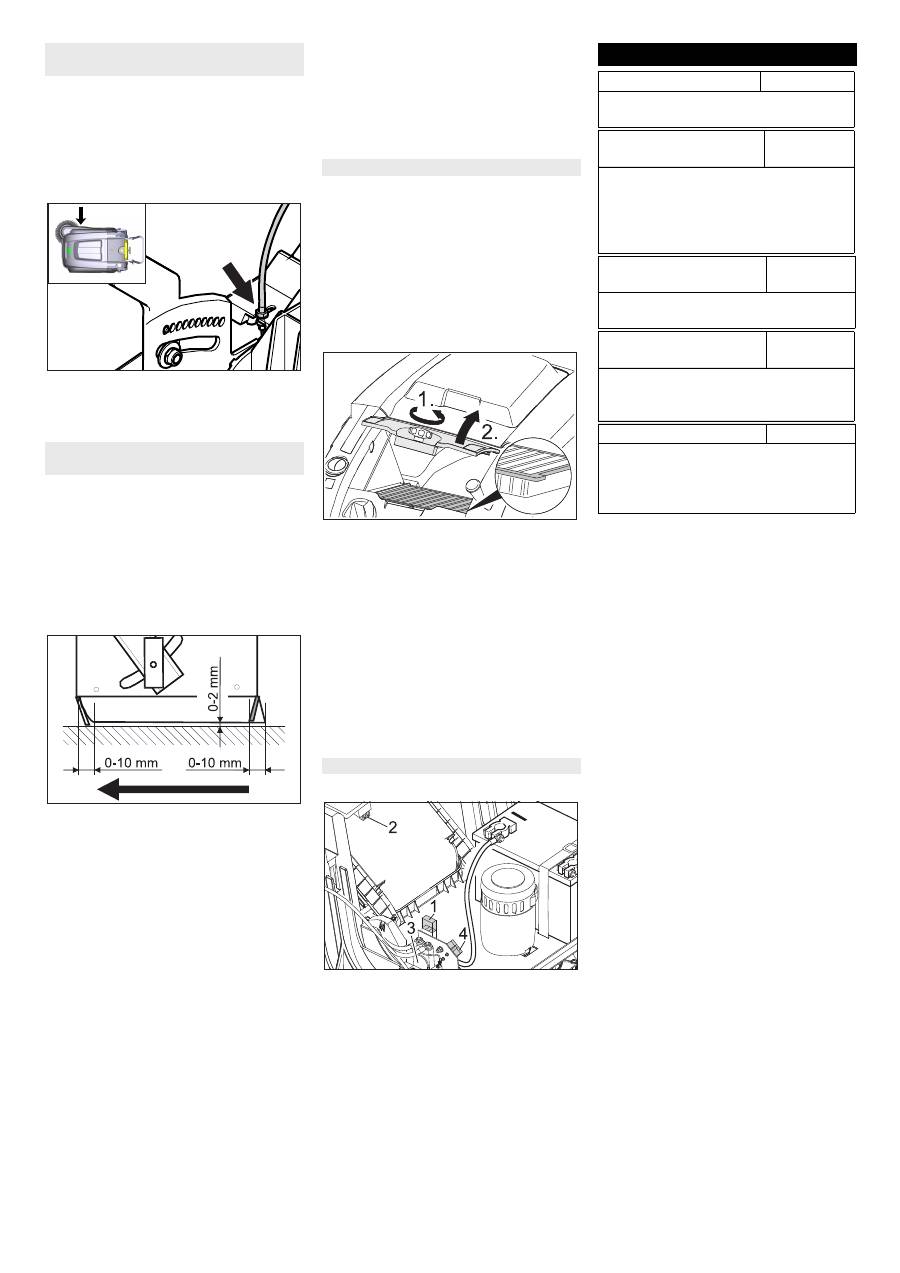 0-2 mm

0-10 mm

0-10 mm

1.

2.

2

1

3

4