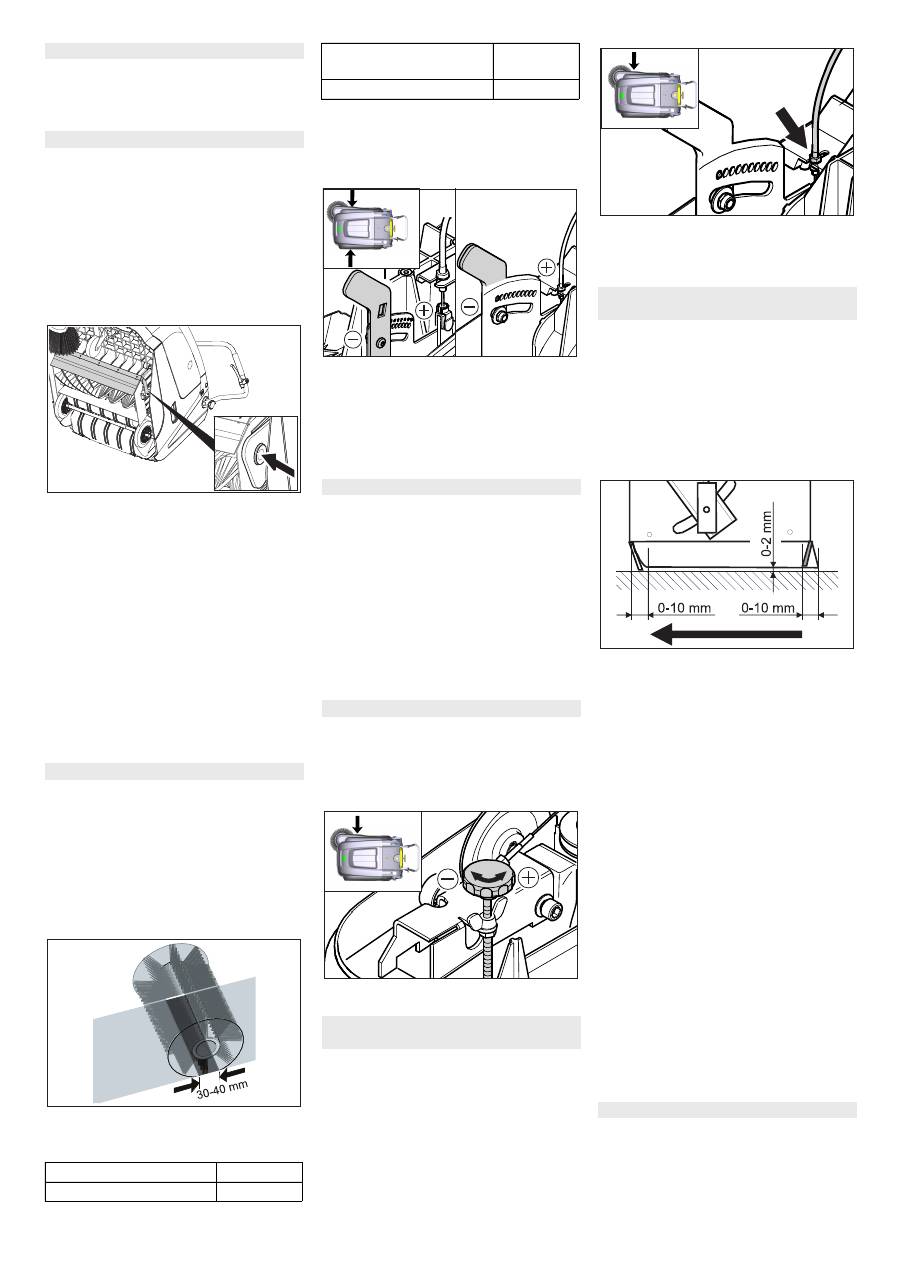 30-40 mm

0-2 mm

0-10 mm

0-10 mm