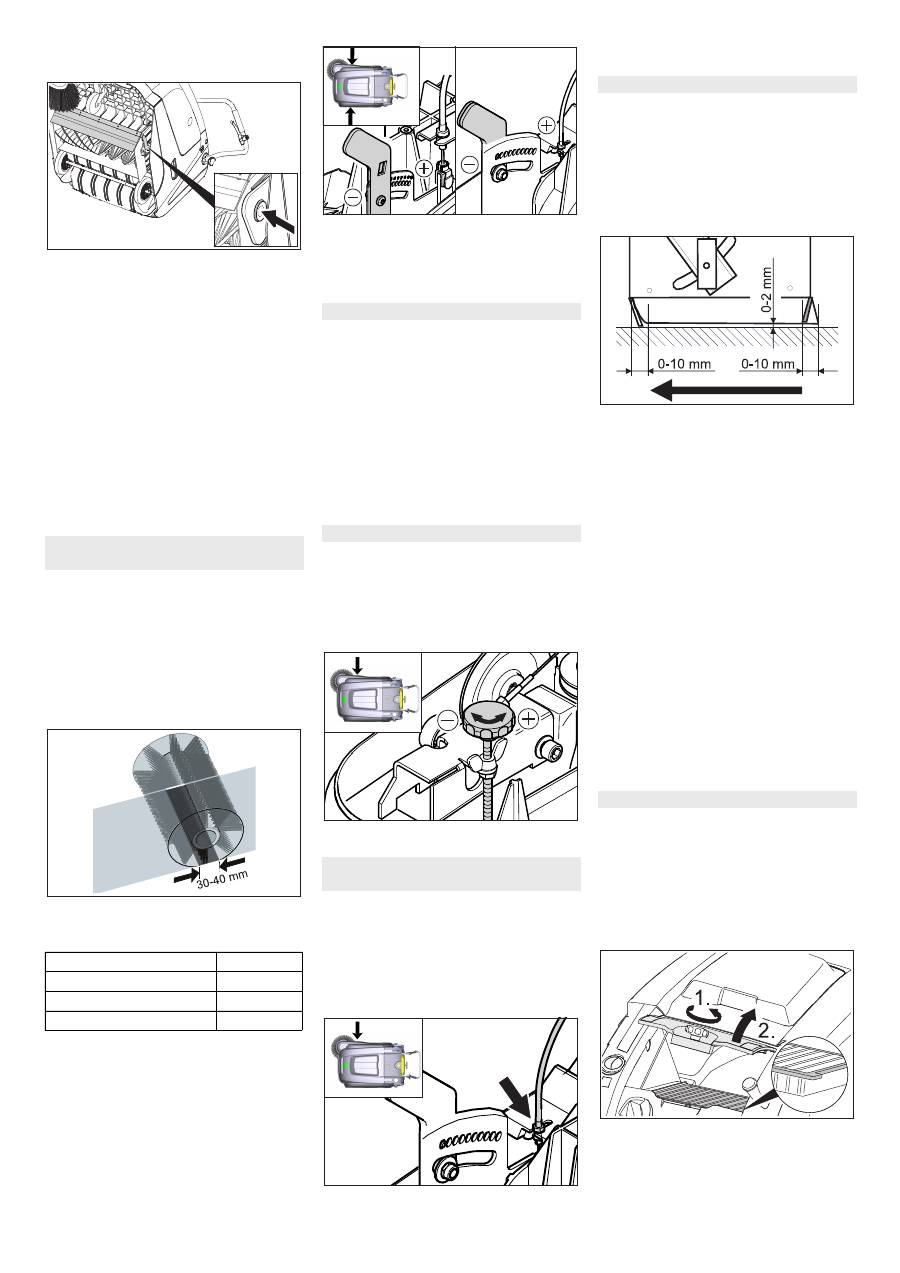 30-40 mm

0-2 mm

0-10 mm

0-10 mm

1.

2.