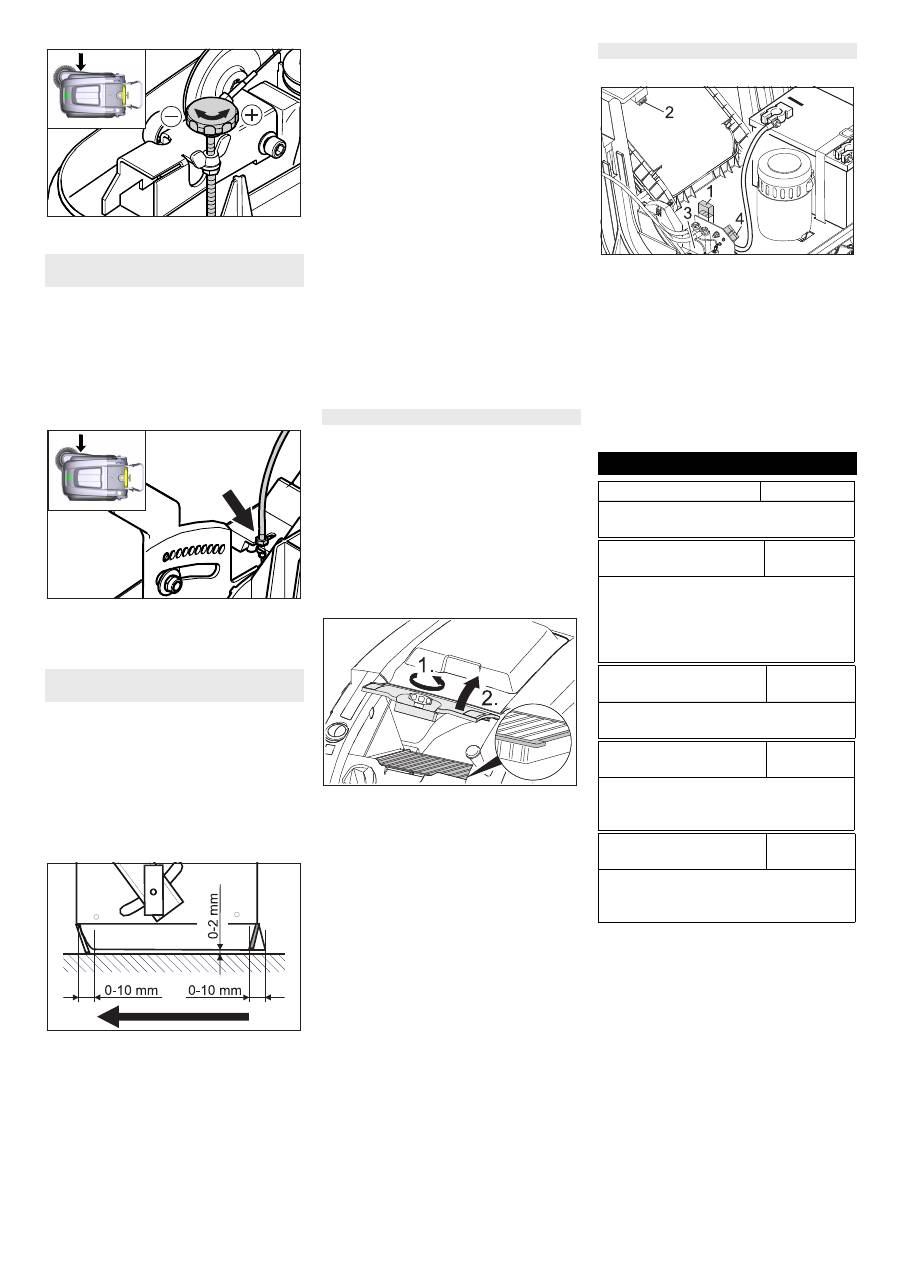 2

1

3

4

1.

2.

0-2 mm

0-10 mm

0-10 mm