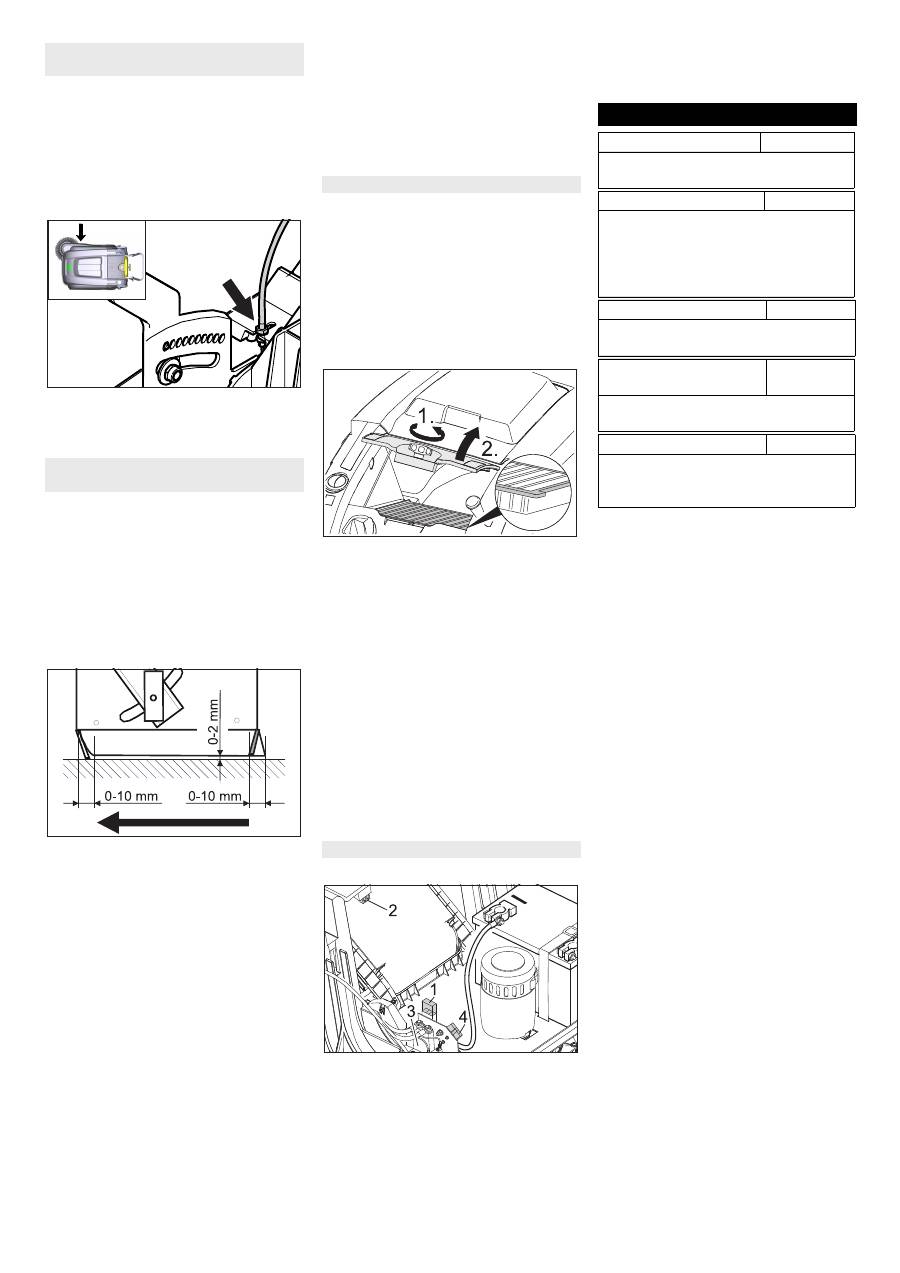 1.
2.

0-2 mm
0-10 mm
0-10 mm

2
1
3
4