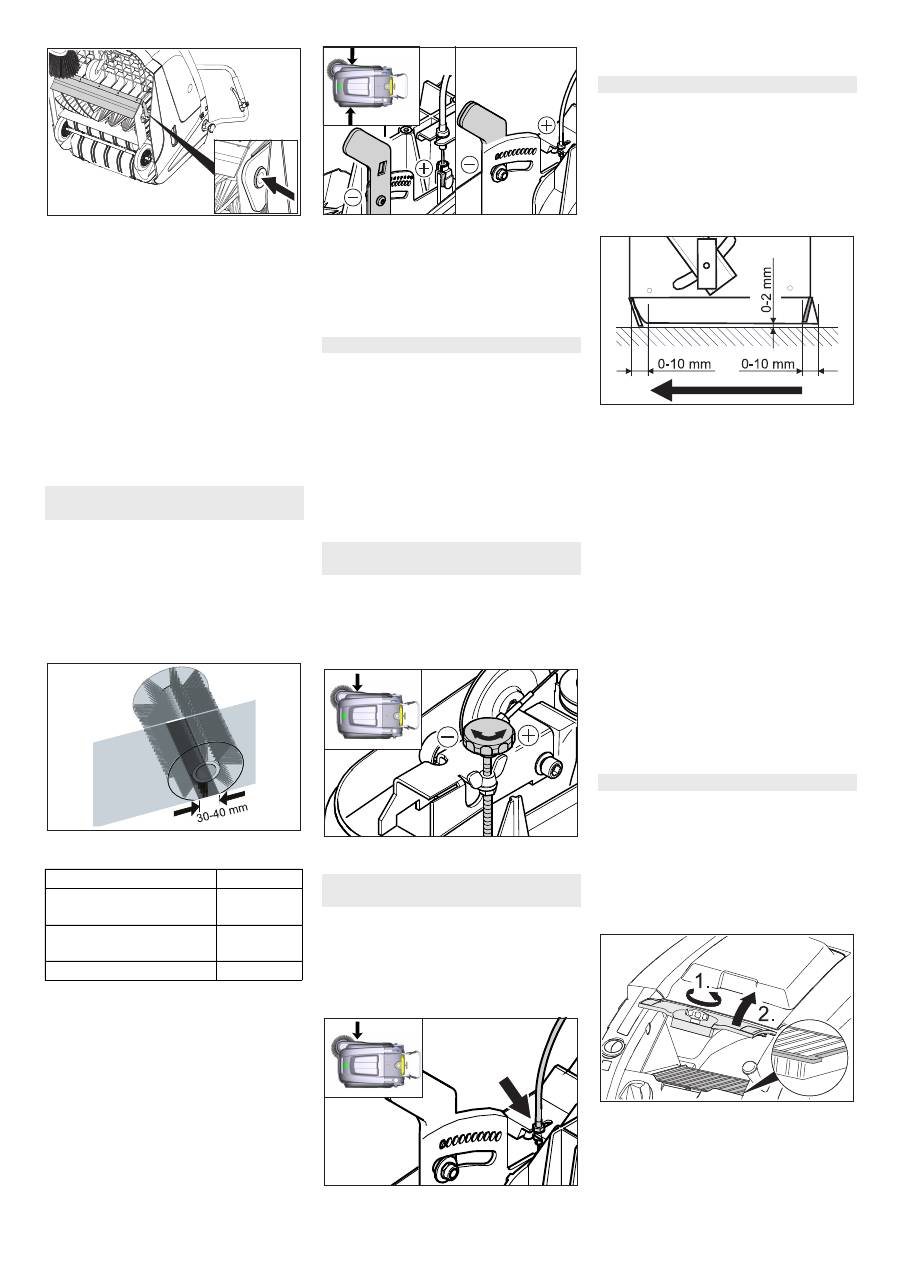 30-40 mm

0-2 mm

0-10 mm

0-10 mm

1.

2.