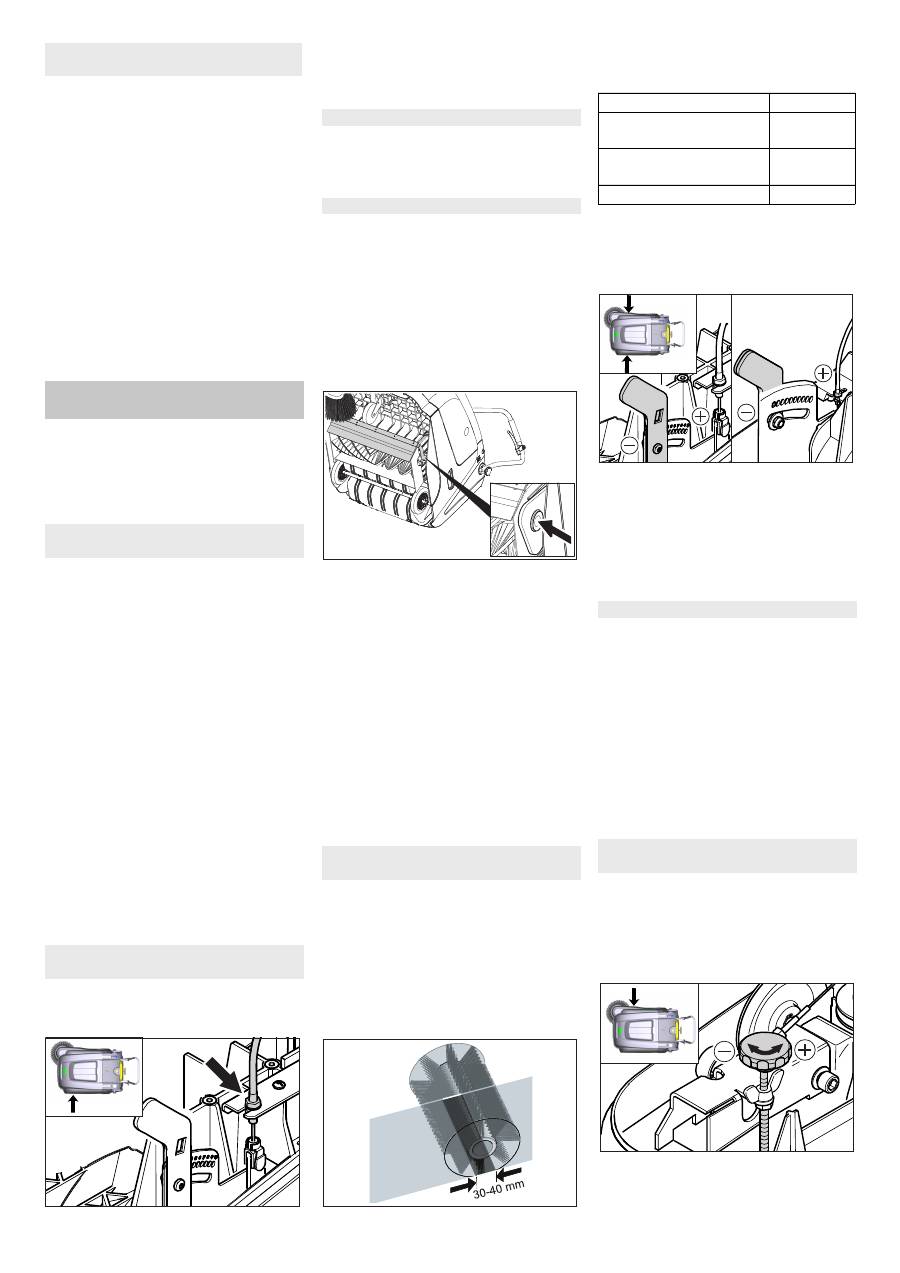 30-40 mm