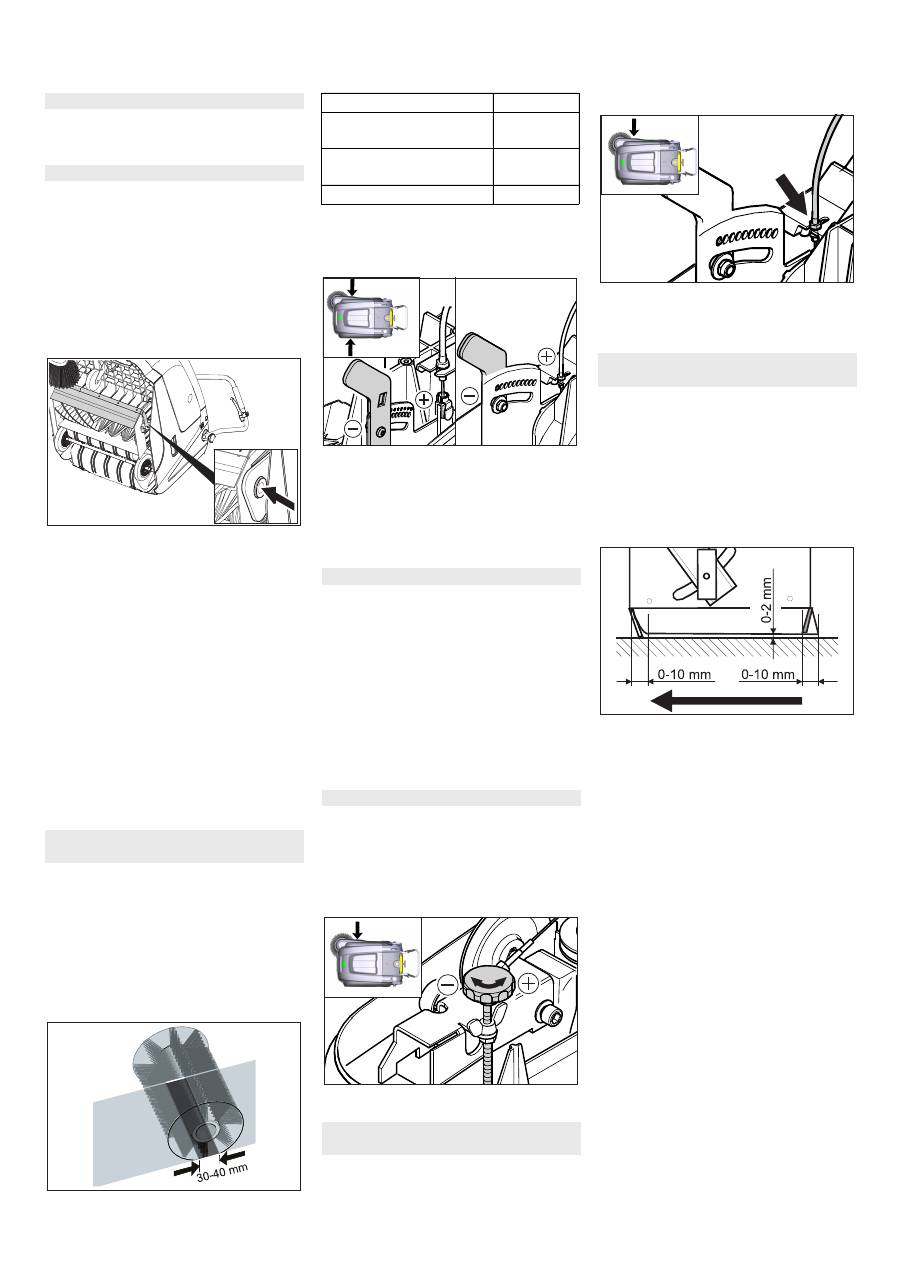 30-40 mm

0-2 mm

0-10 mm

0-10 mm