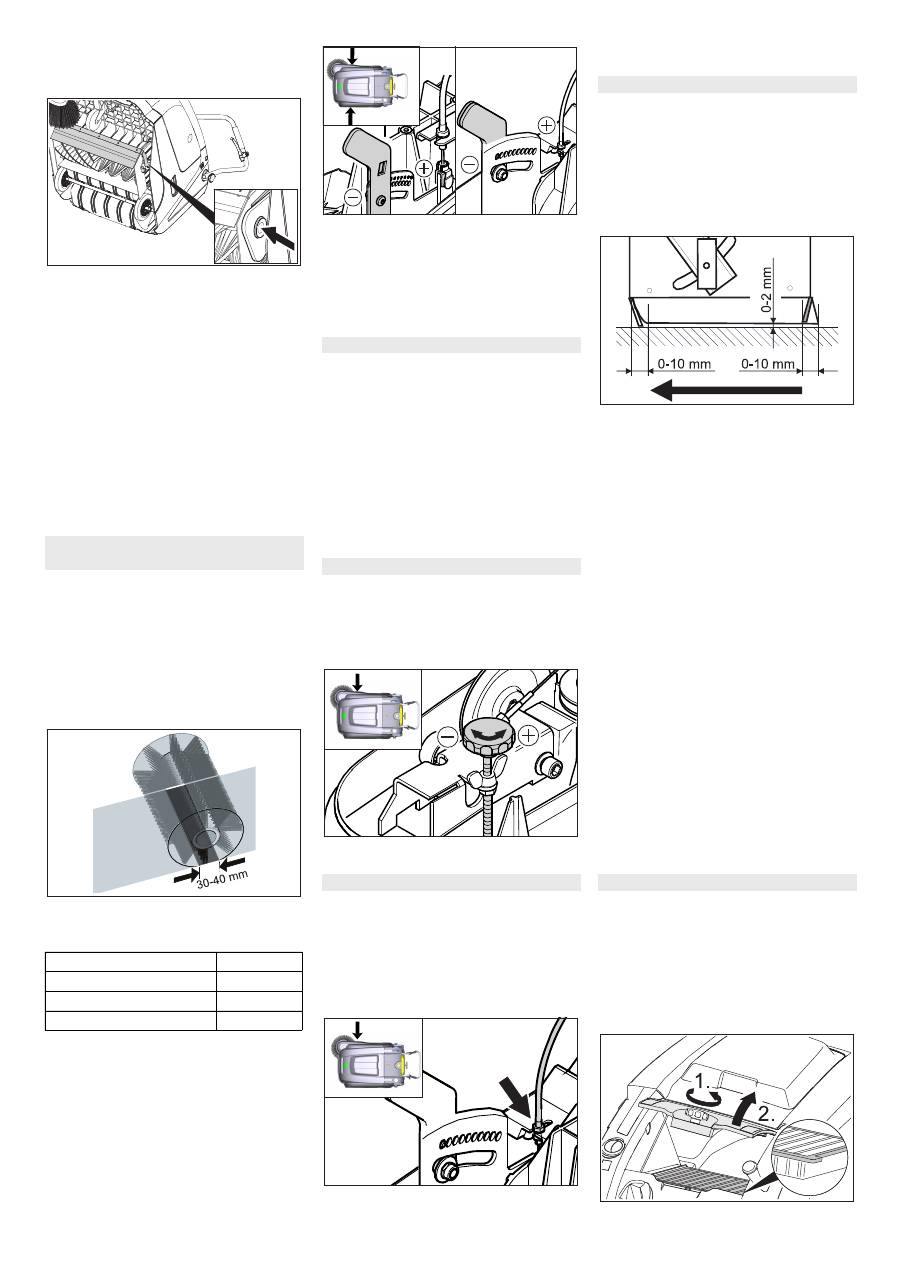 0-2 mm

0-10 mm

0-10 mm

30-40 mm

1.

2.