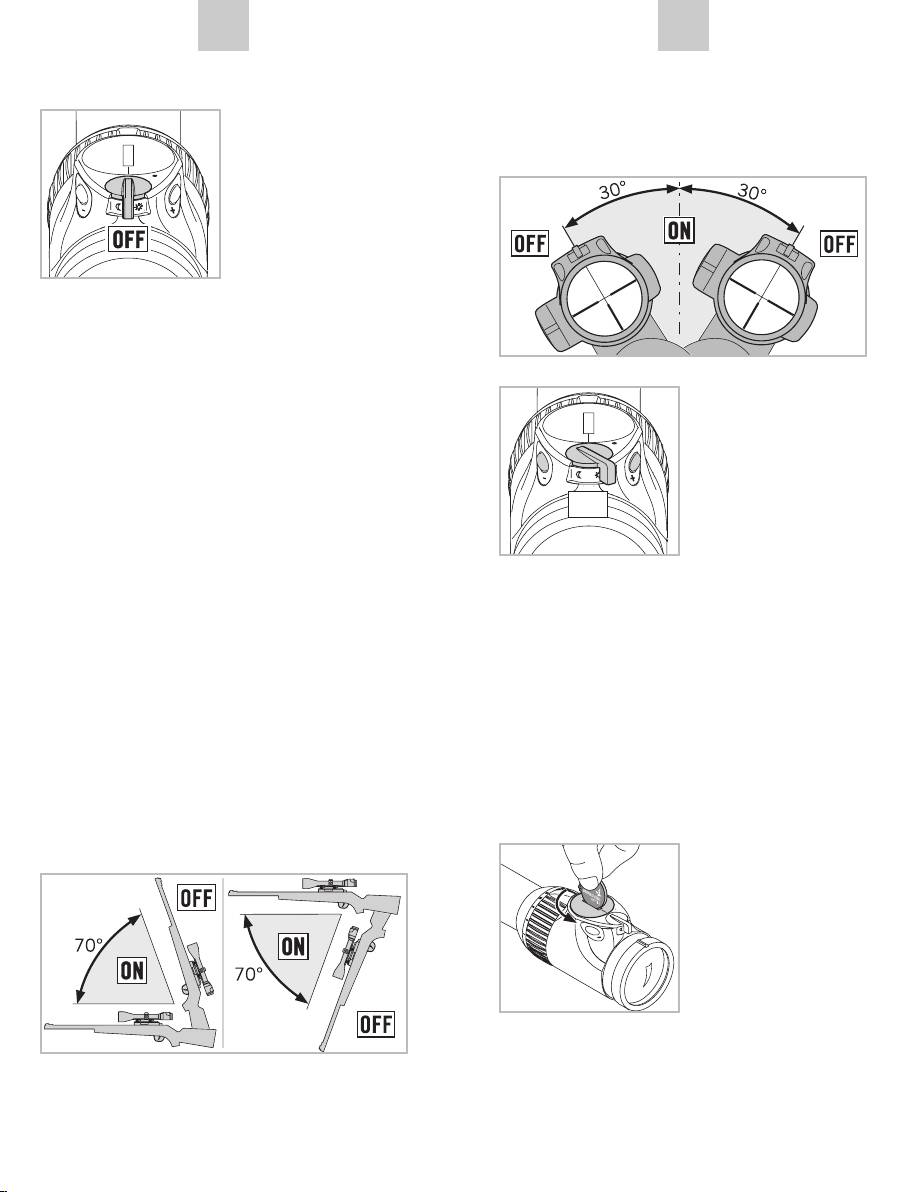 OFF

30°
30°
OFF
ON
OFF

OFF
70°
ON
ON
70°
OFF