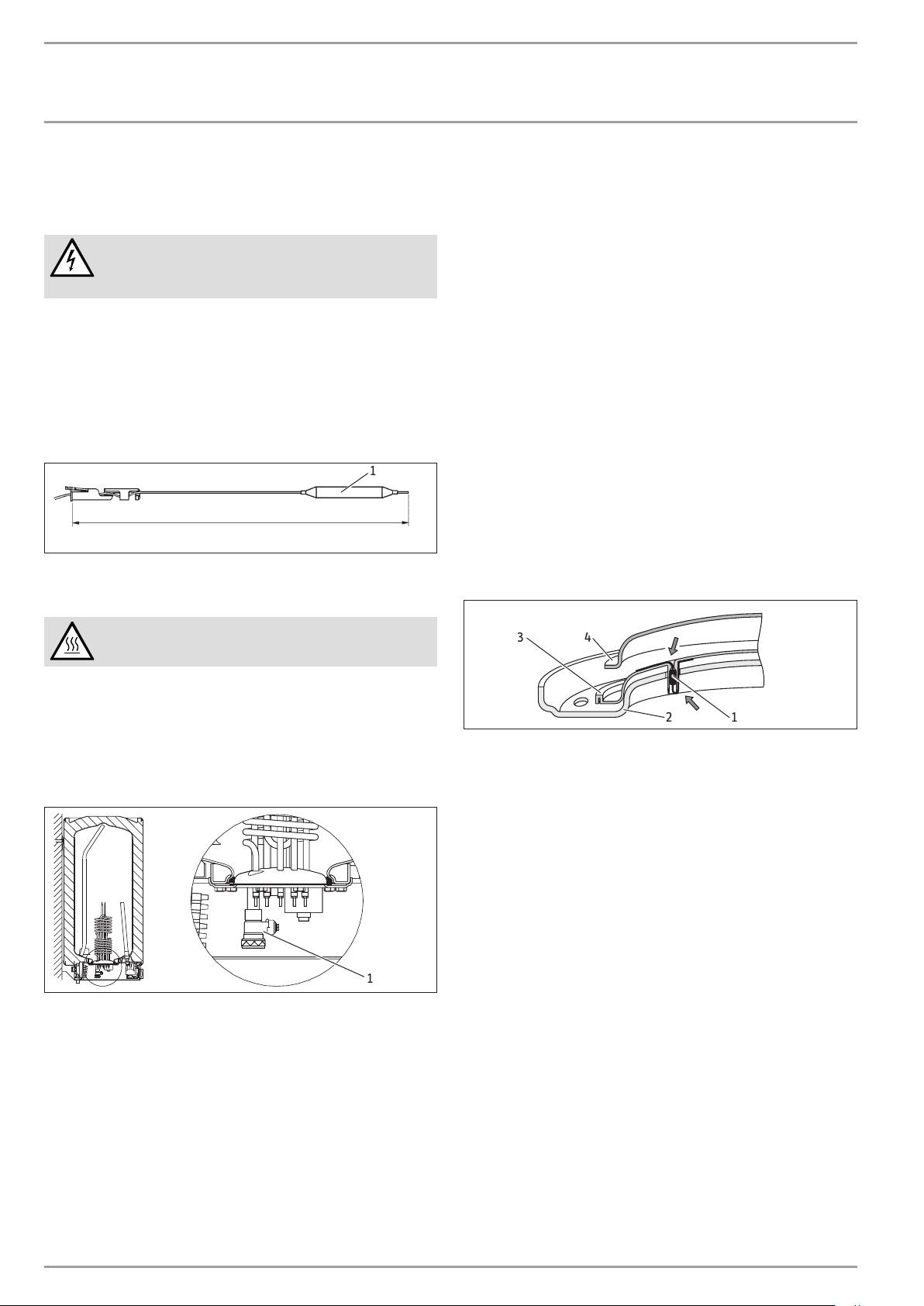 1

3

4

2

1

1