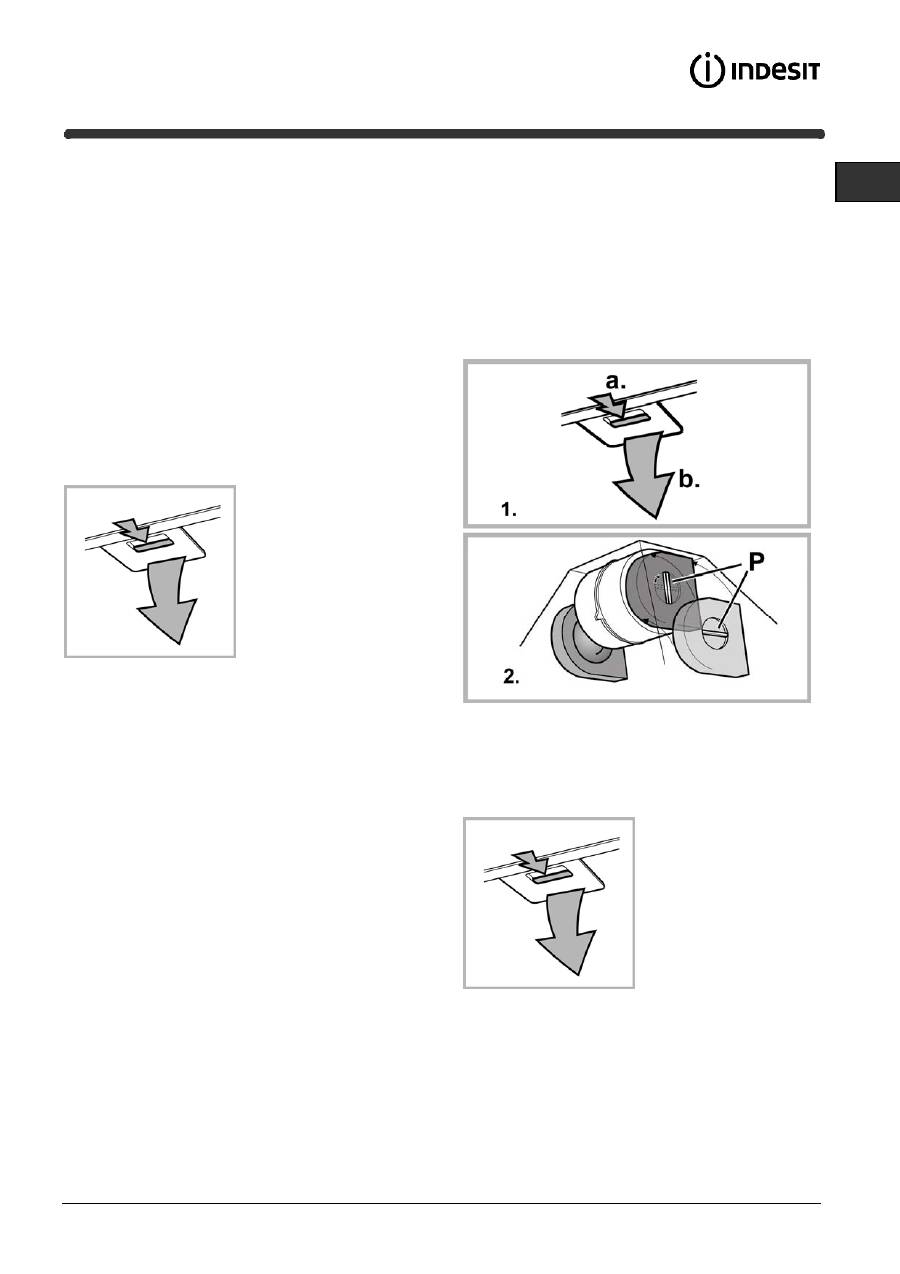 INDESIT

a.

b.

1.

P

2.