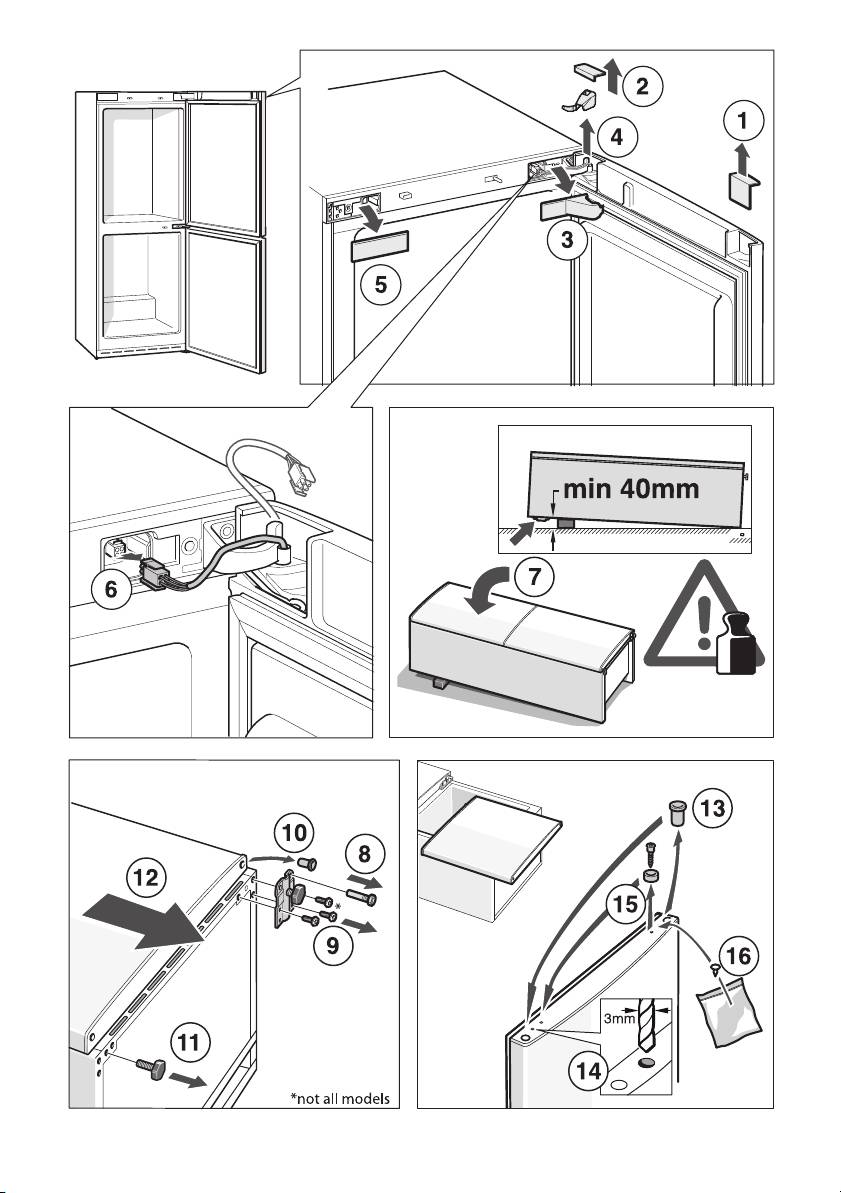 2
1
4
3
5
6
min 40mm
7
10
8
12
*
9
11
*not all models
13
15
16
3mm
14