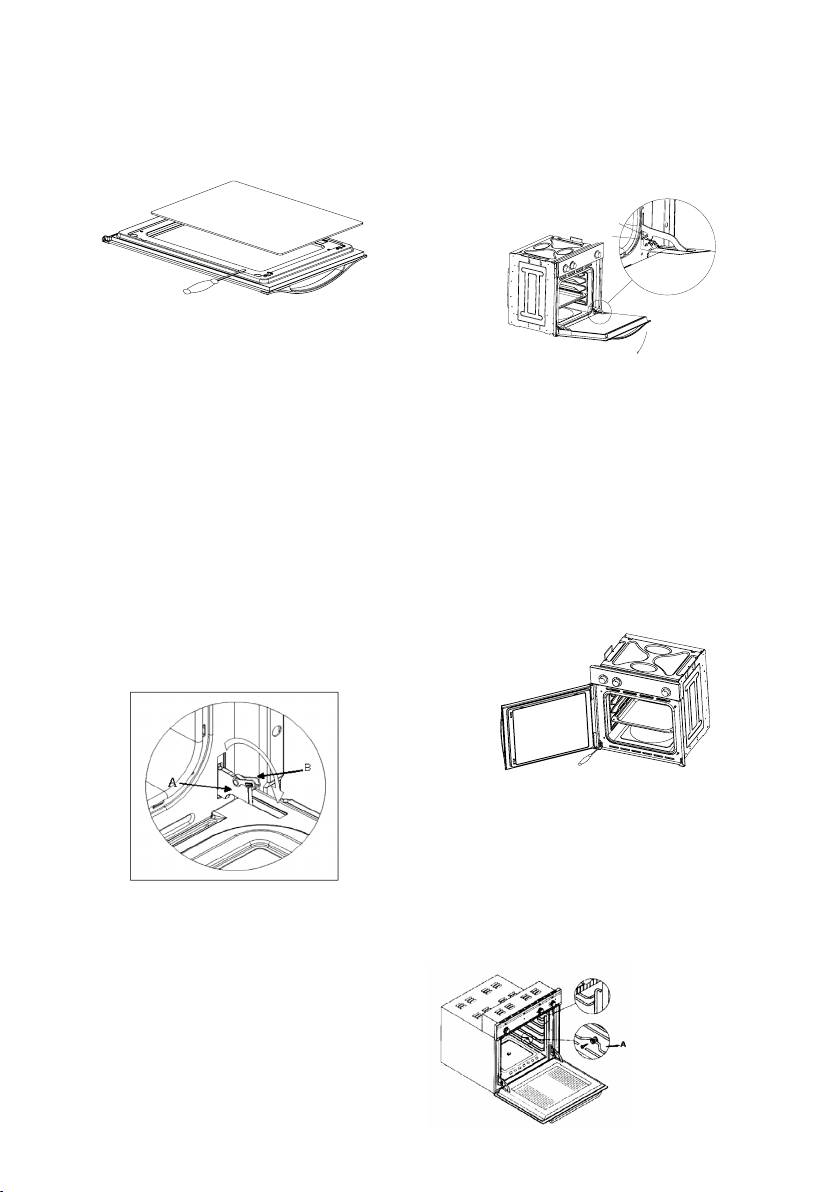 A

B

A