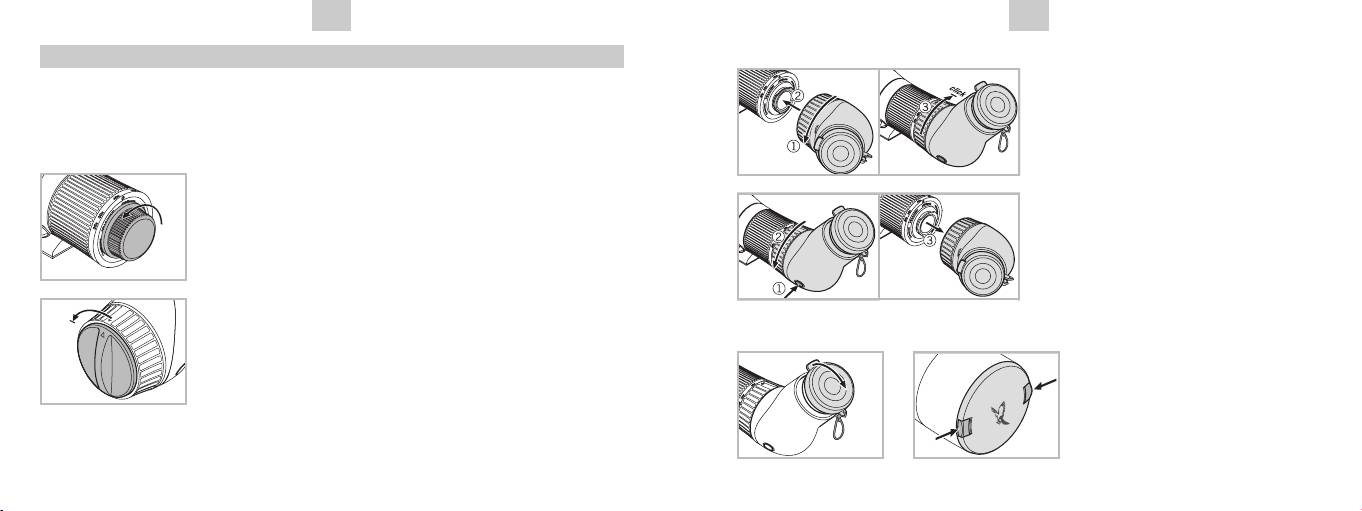 ②
①
③
②
①
③