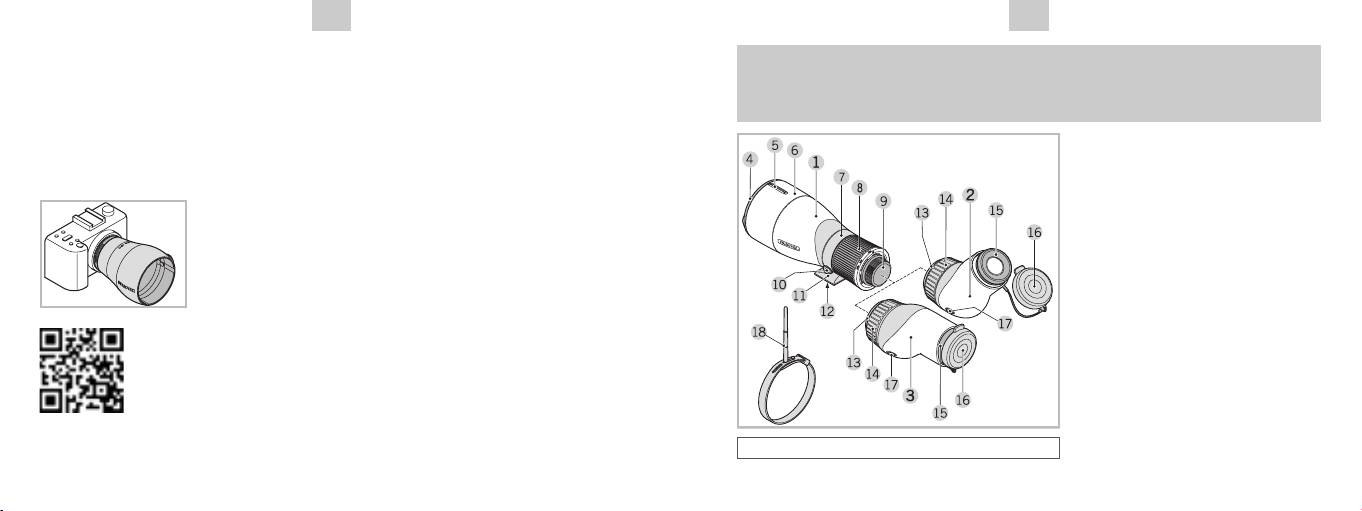 4
5
6
1
7
8
9
13
14
2
15
16
10
11
12
17
18
13
14
17
3
15
16