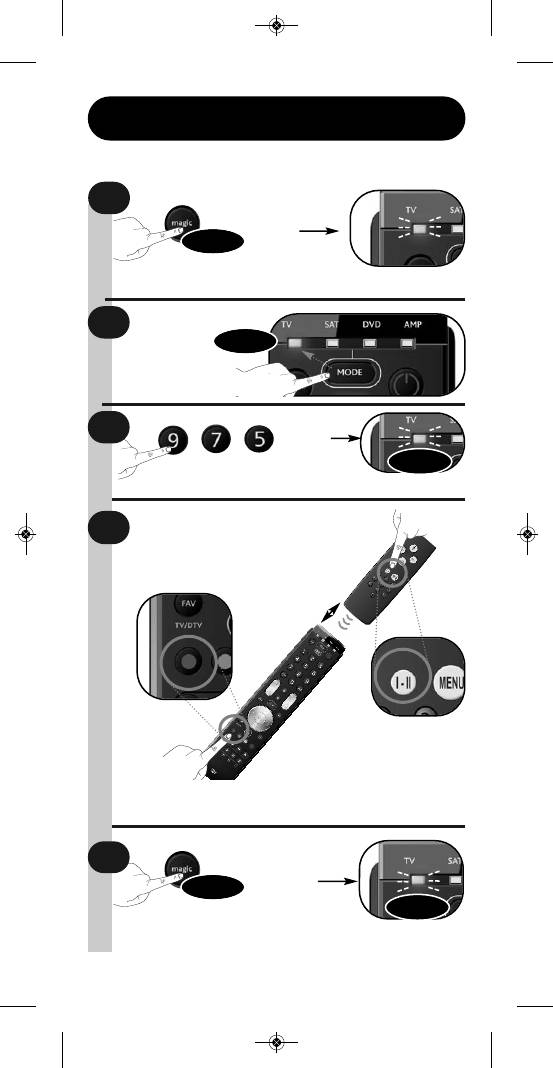 magic

TV SAT

TV SAT DVD AMP

MODE

9 7 5

TV

FAV

TV/DTV

I-II

MENU

magic

TV SAT