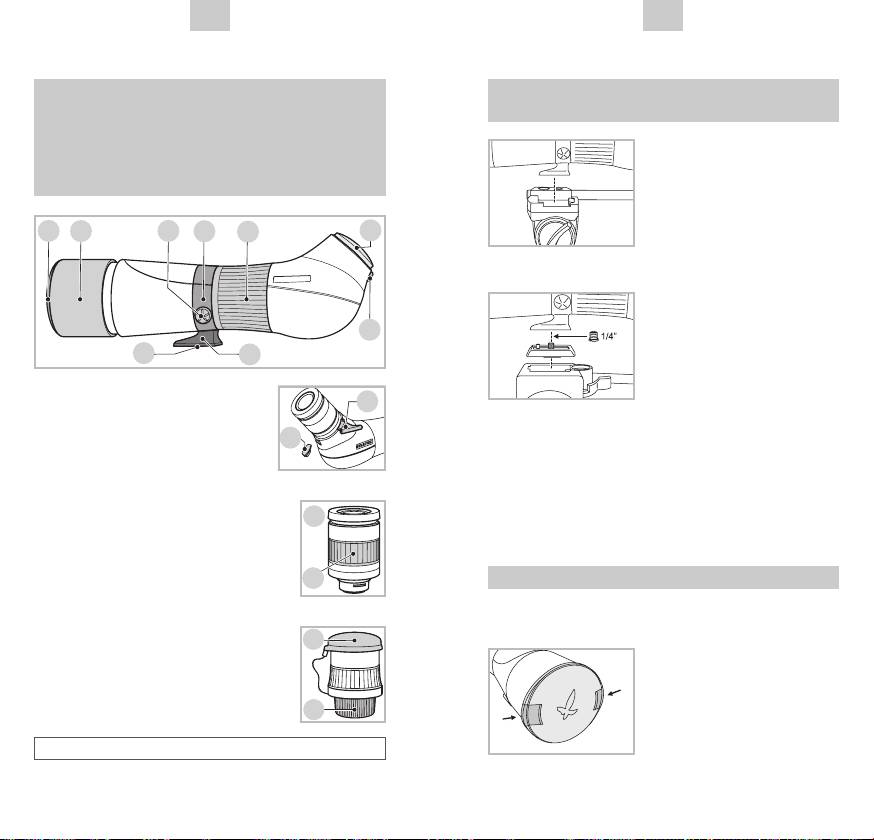 1/4"