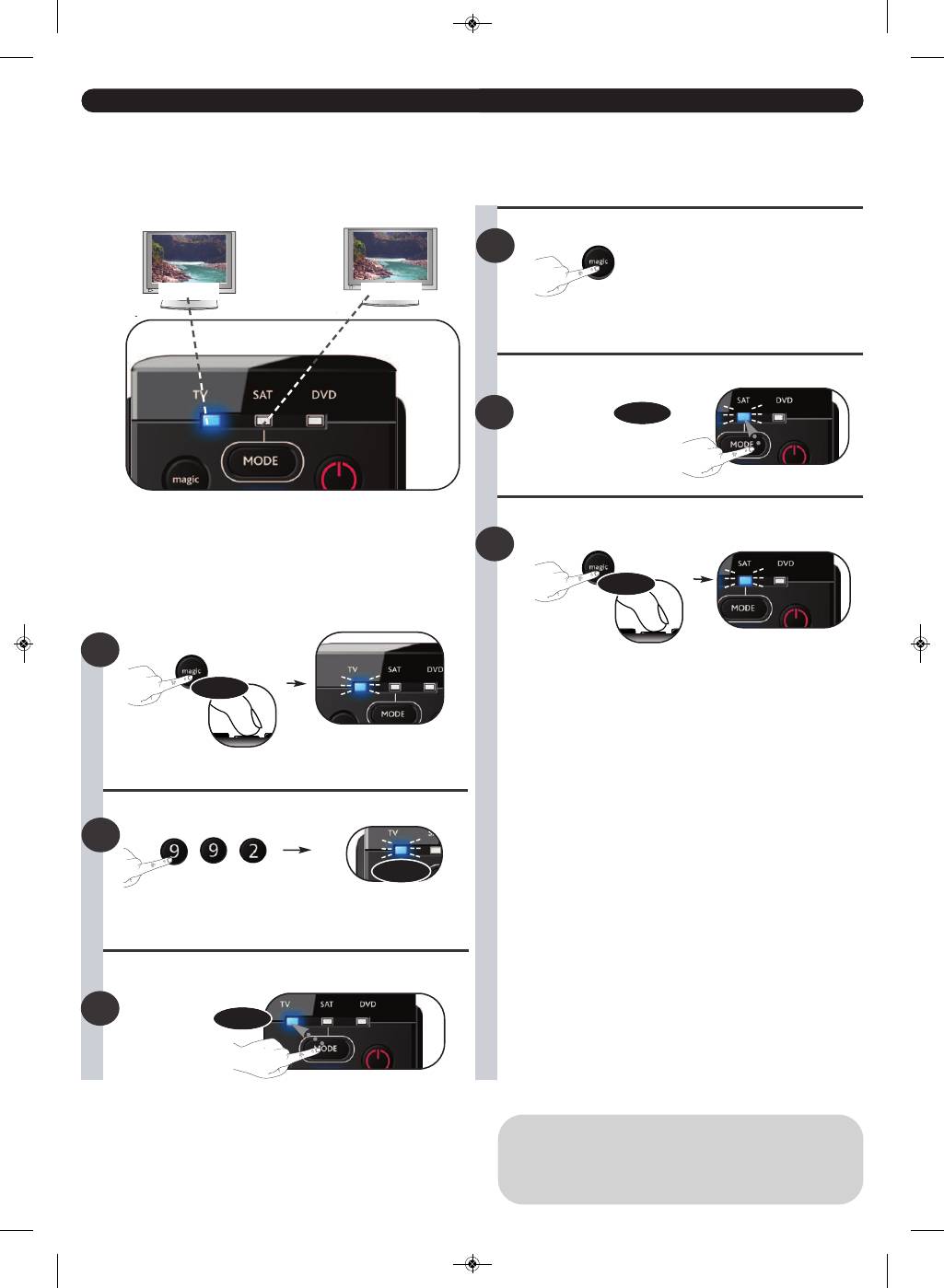 TV SAT DVD

MODE

magic

magic

TV SAT DVD

MODE

9 9 2

TV

TV SAT DVD

MODE

magic

SAT DVD

MODE

magic

SAT DVD

MODE