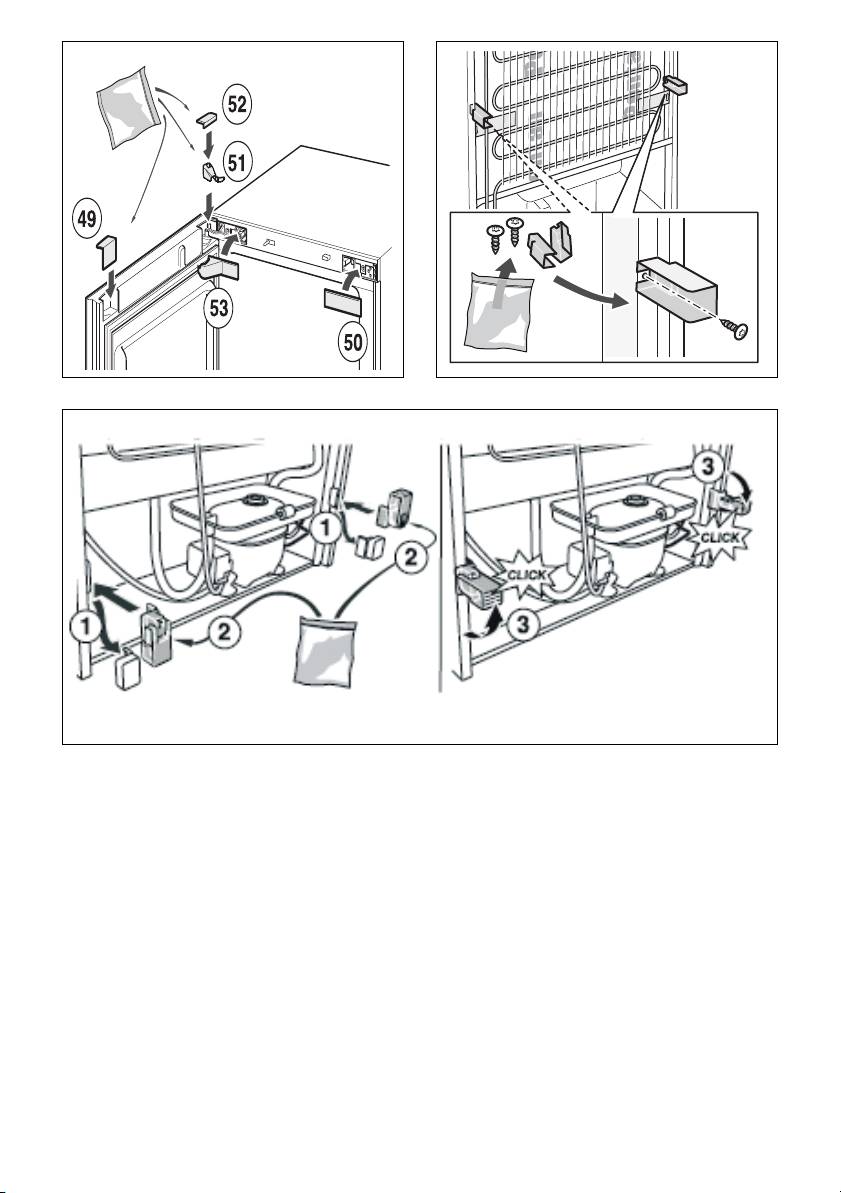 52
51
49
53
50

1
2
1
2
3
CLICK
CLICK
3