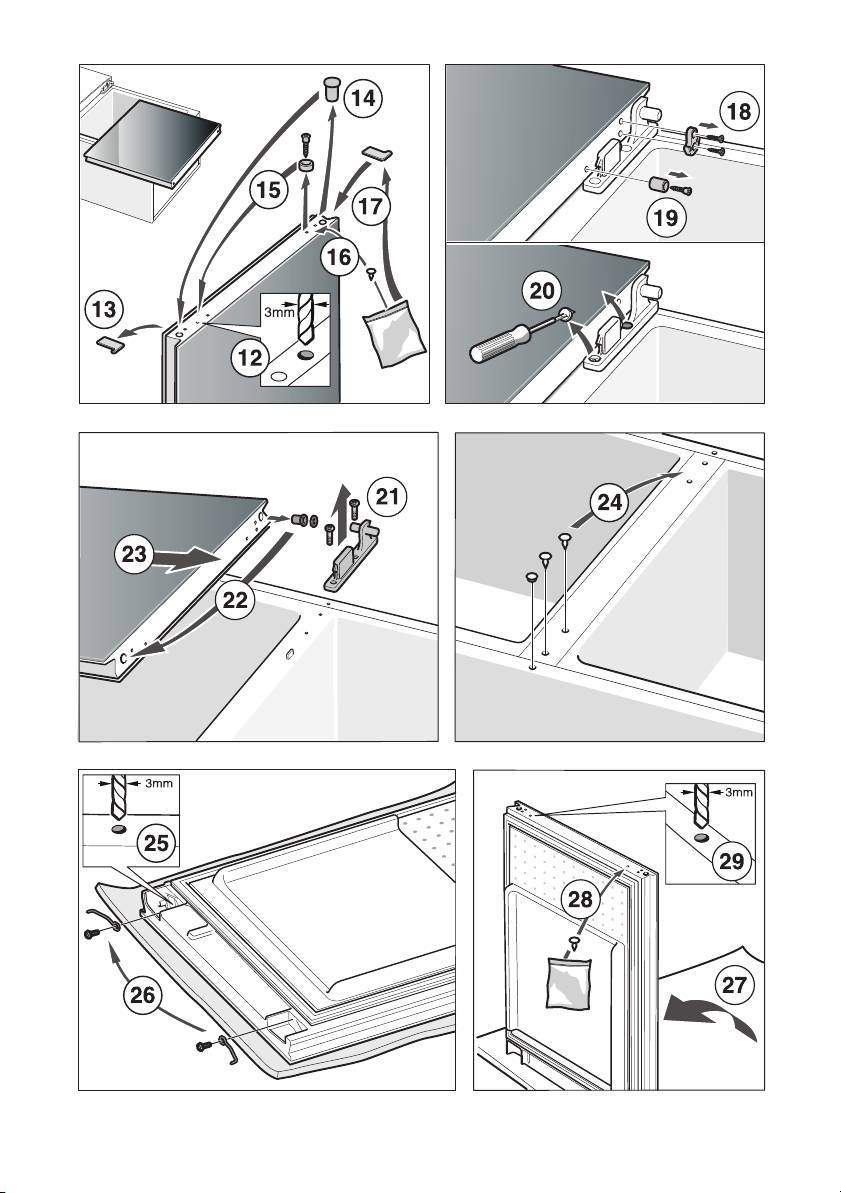 14
15
17
16
13
3mm
12
18
19
20
21
23
22
24
3mm
25
26
3mm
29
28
27