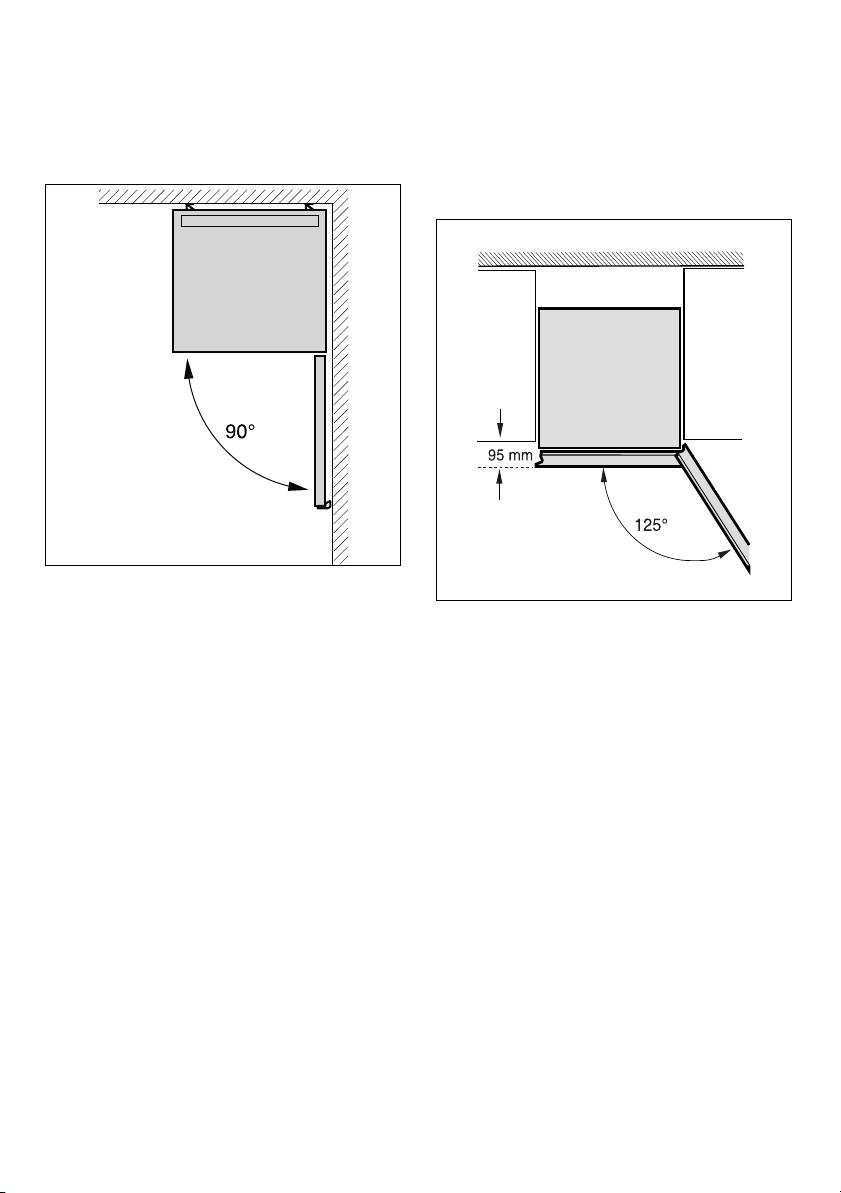 90°

95 mm

125°