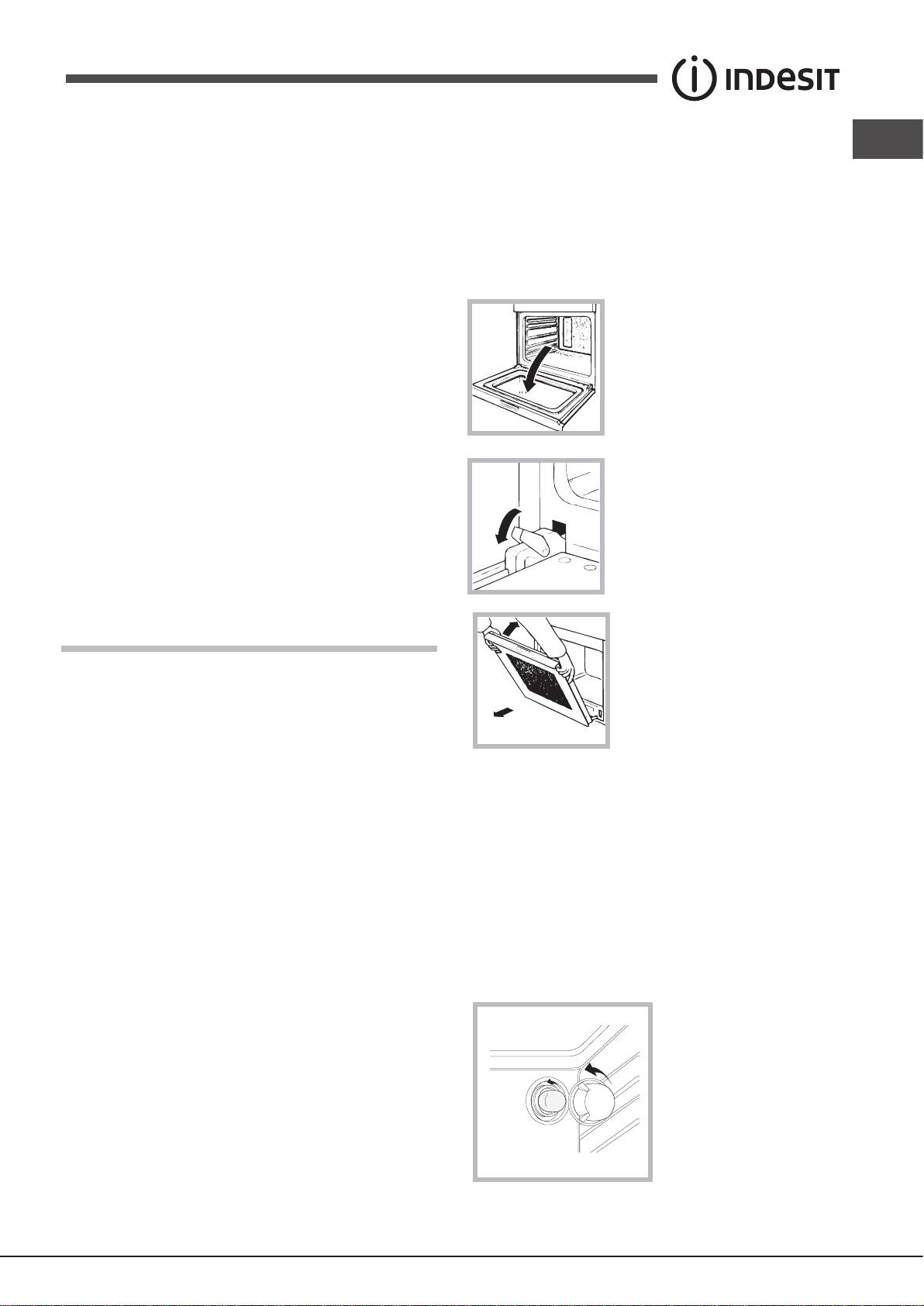 INDESIT