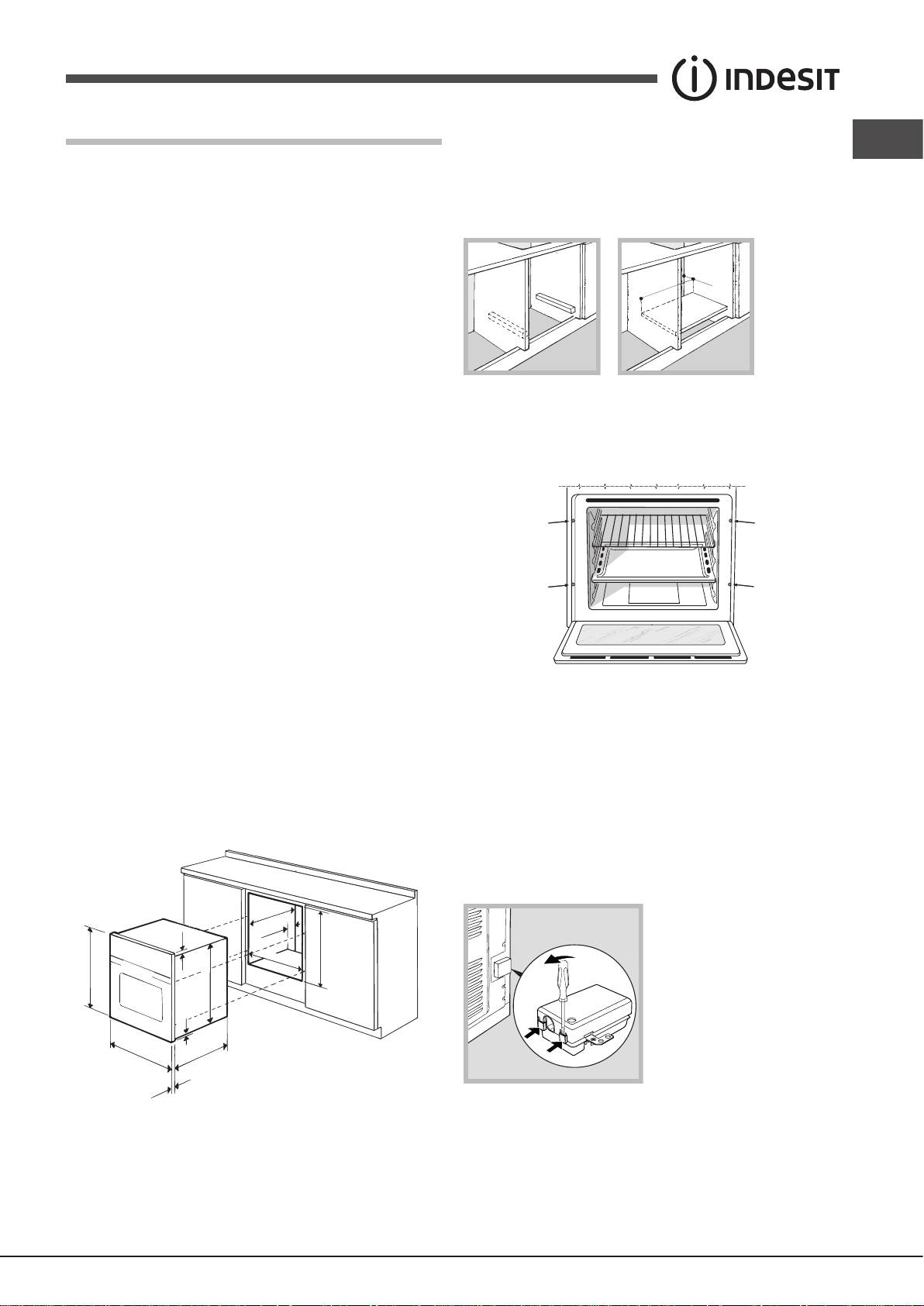 INDESIT