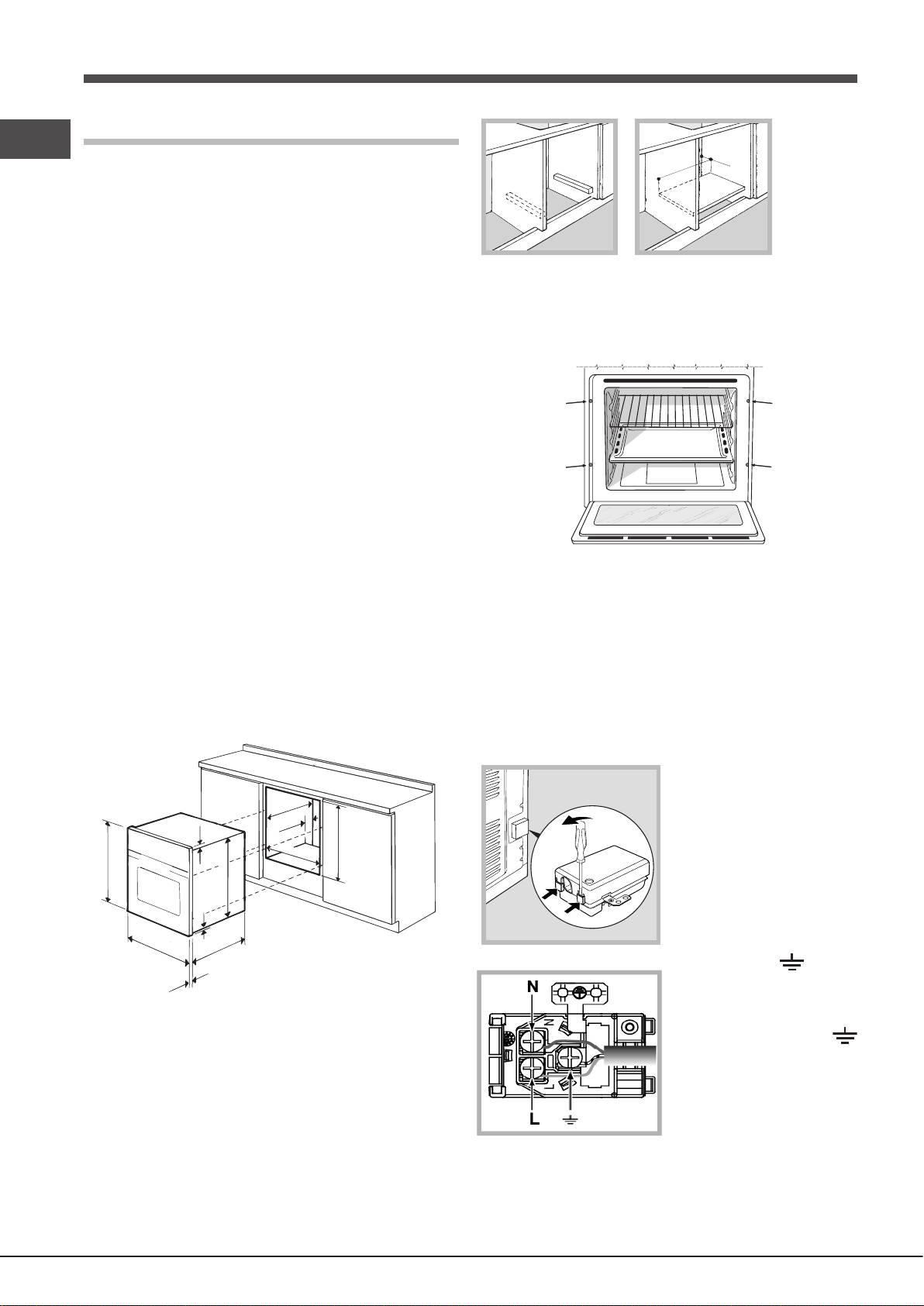 N

L