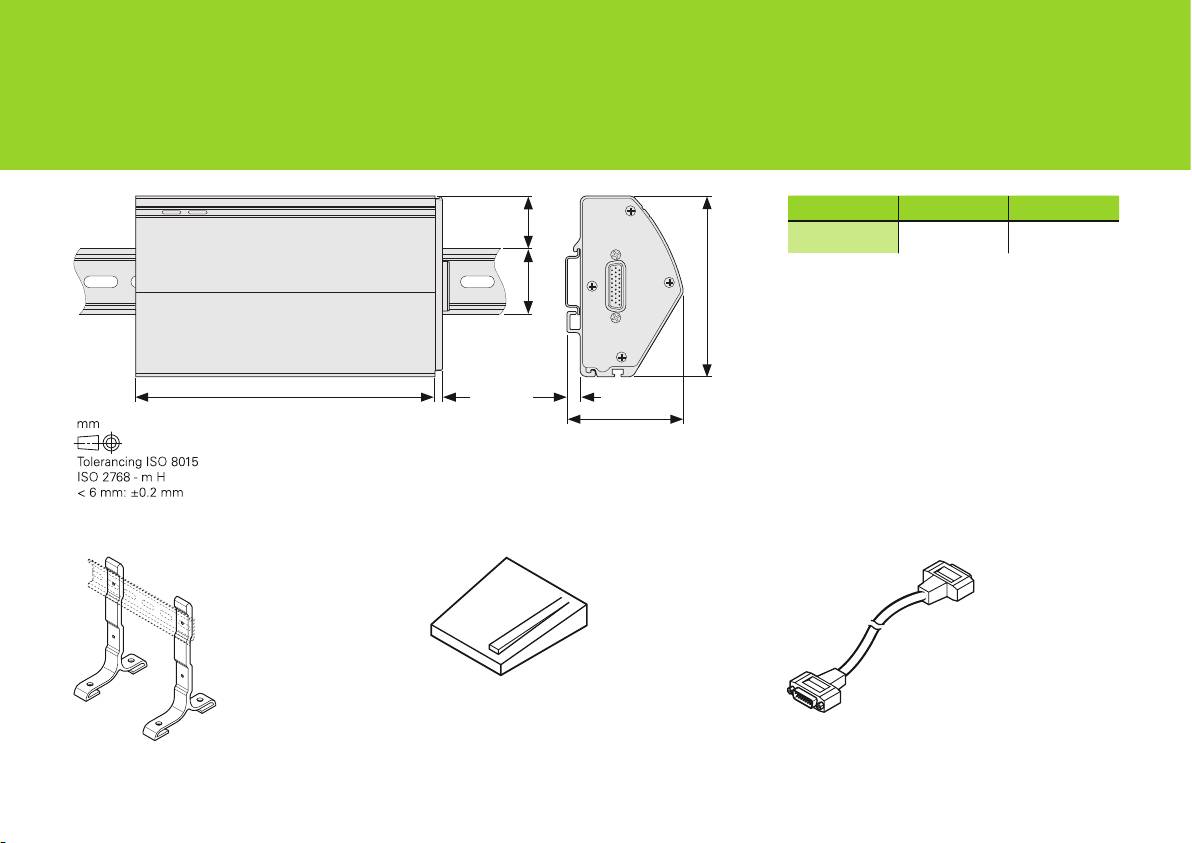 mm

Tolerancing ISO 8015
ISO 2768 - m H
< 6 mm: ±0.2 mm