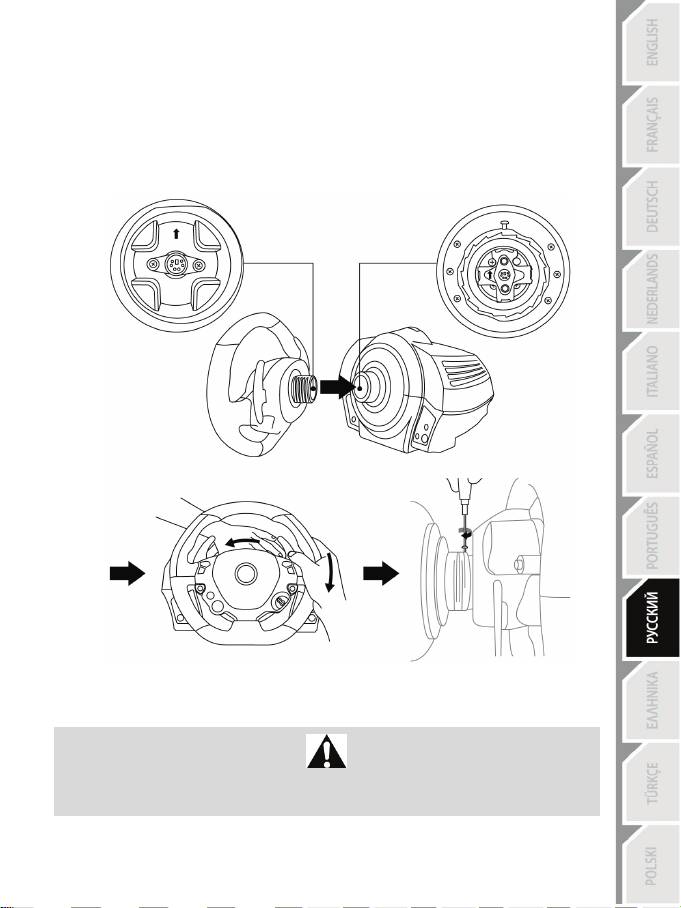 ENGLISH

FRANÇAIS

DEUTSCH

NEDERLANDS

ITALIANO

ESPAÑOL

PORTUGUÊS

РУССКИЙ

ΕΛΛΗΝΙΚΑ

TÜRKÇE

POLSKI