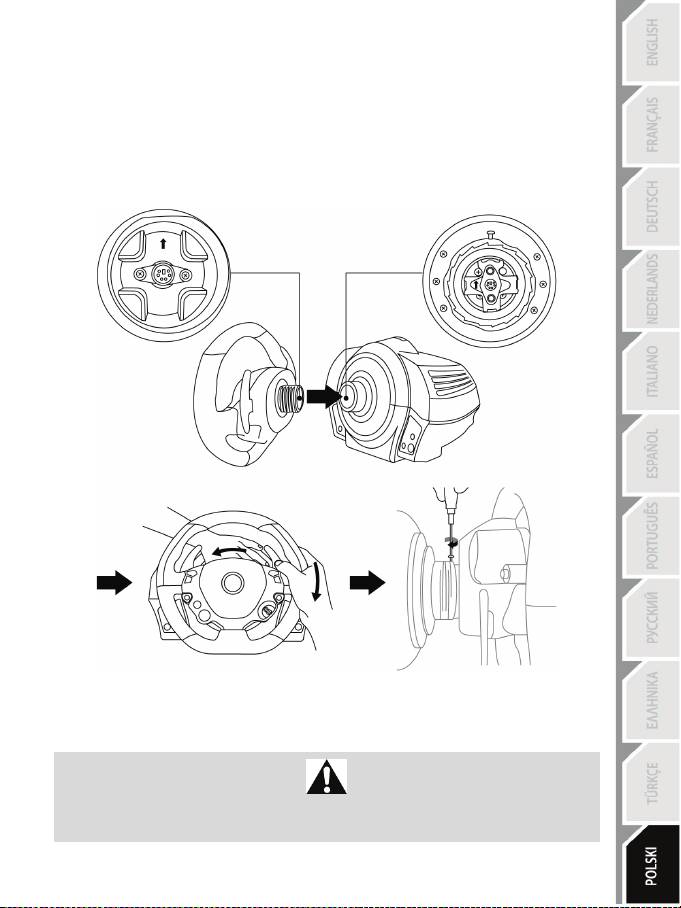 ENGLISH
FRANÇAIS
DEUTSCH
NEDERLANDS
ITALIANO
ESPAÑOL
PORTUGUÊS
РУССКИЙ
ΕΛΛΗΝΙΚΑ
TÜRKÇE
POLSKI