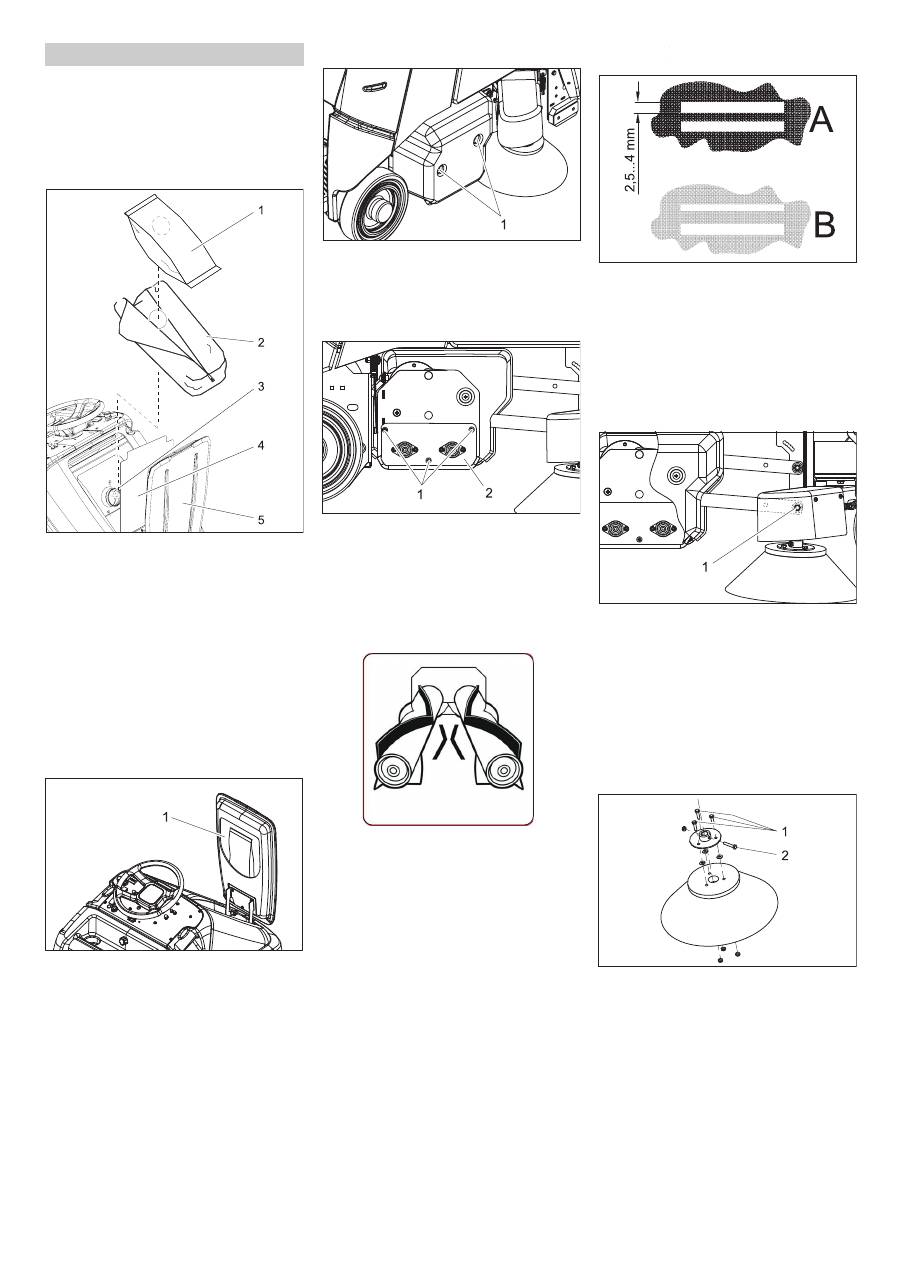 1
2
3
4
5

1

1

1
2

2,5...4 mm
A
B

1

1
2