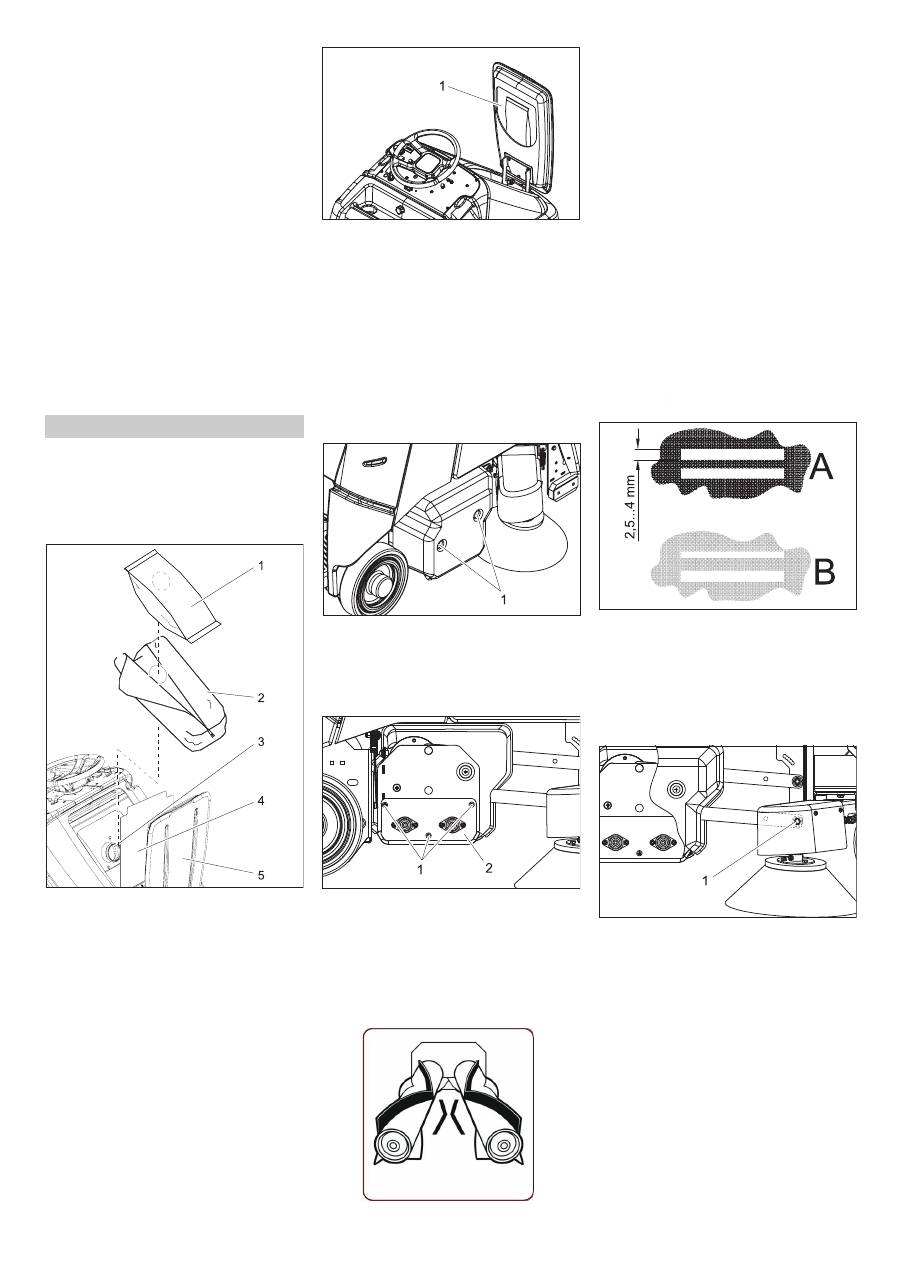 1

1
2
3
4
5

1

1
2

2,5...4 mm
A
B

1