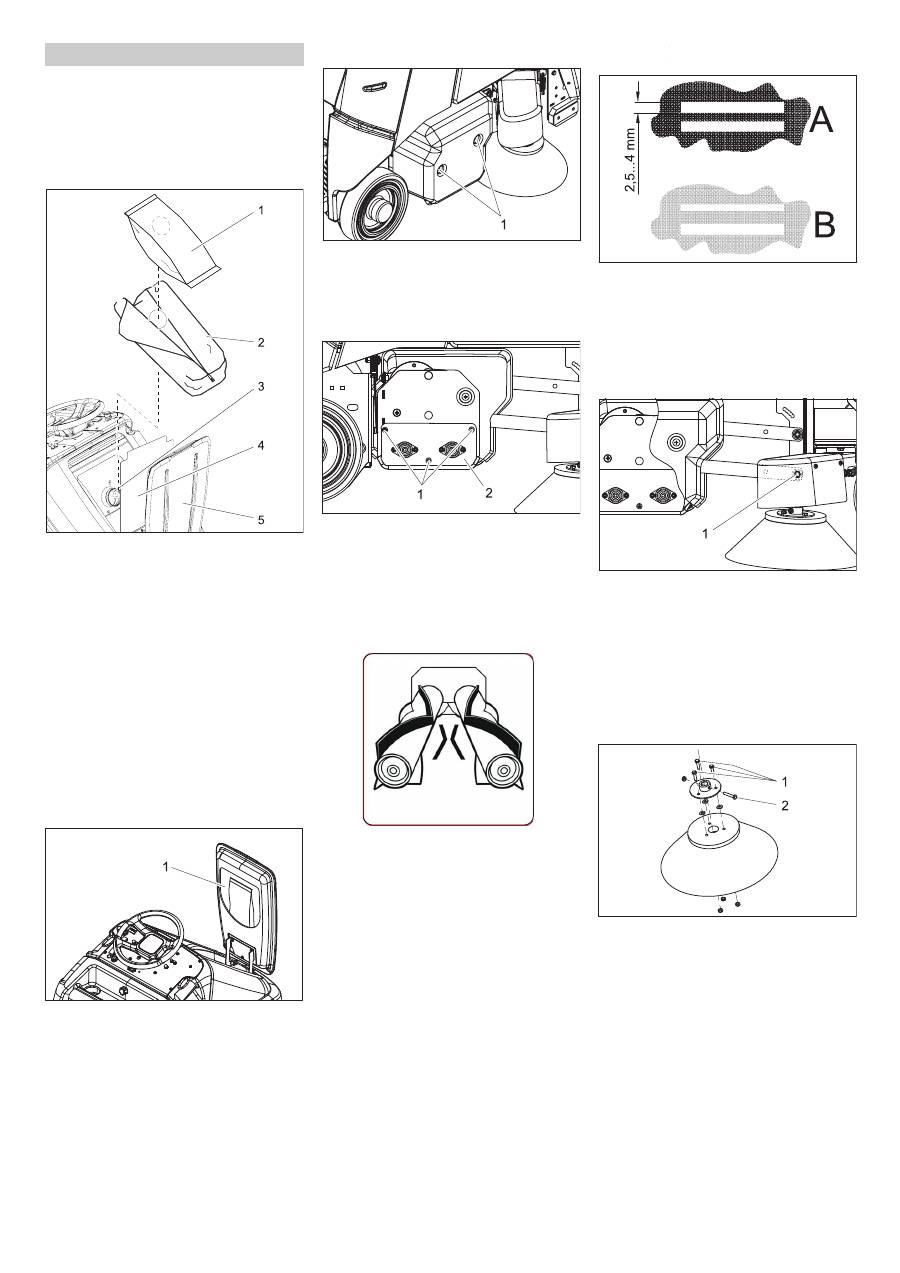 1
2
3
4
5

1

1

1
2

2,5...4 mm
A
B

1

1
2