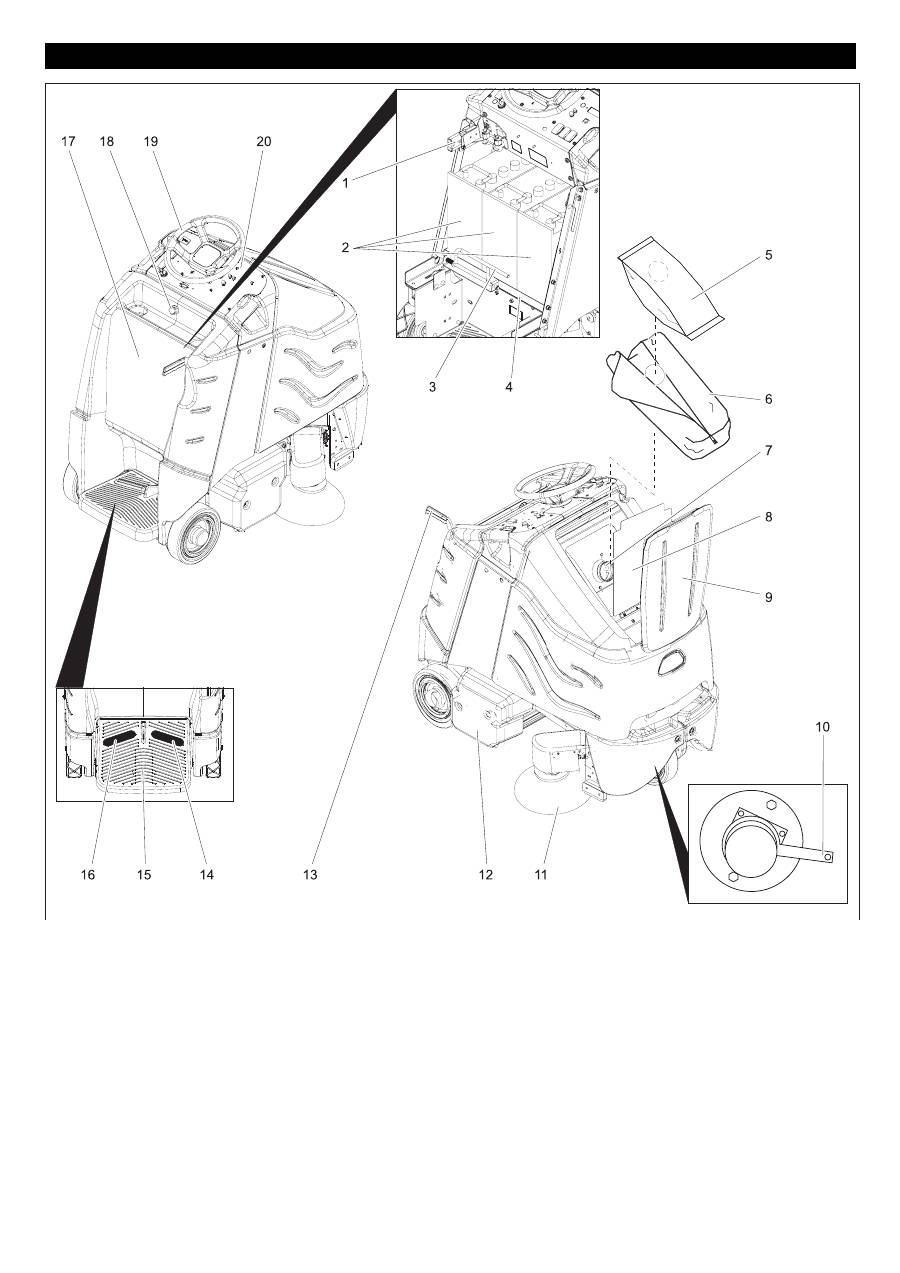 17 18 19 20

1

2

3 4

5

6

7

8

9

10

16 15 14 13 12 11