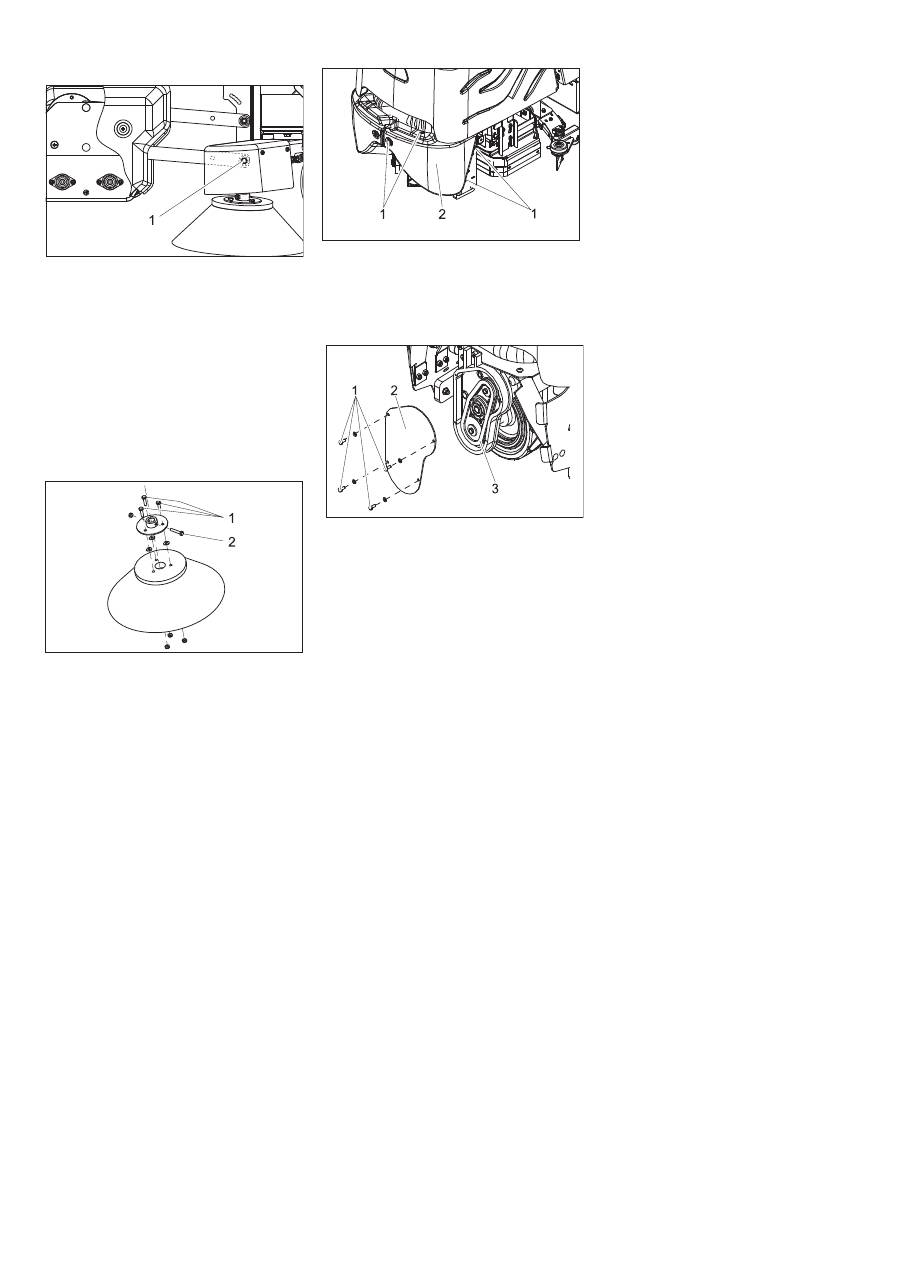 1

1 2 1

1 2

3

1

2