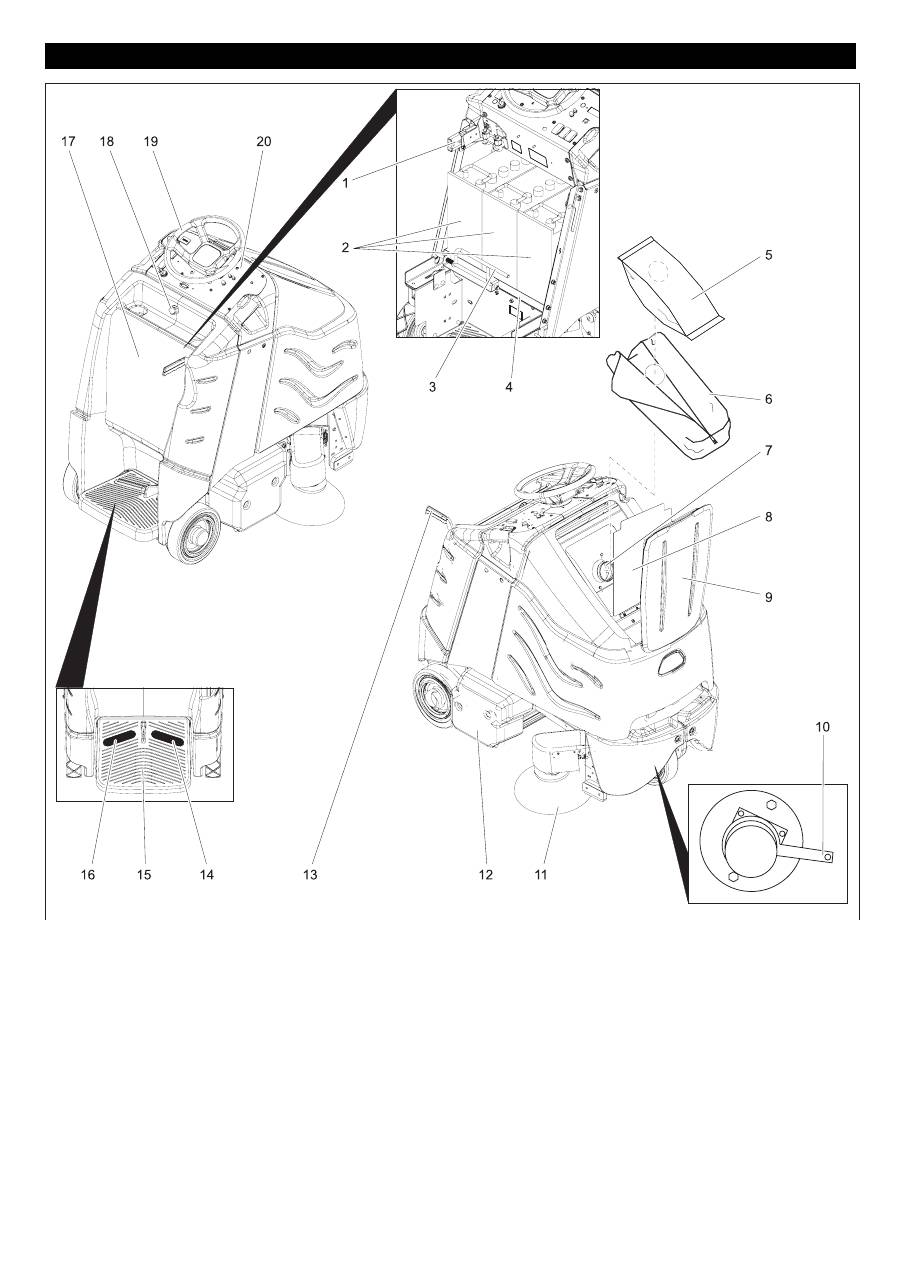 17 18 19 20

1

2

3 4

5

6

7

8

9

10

16 15 14 13 12 11