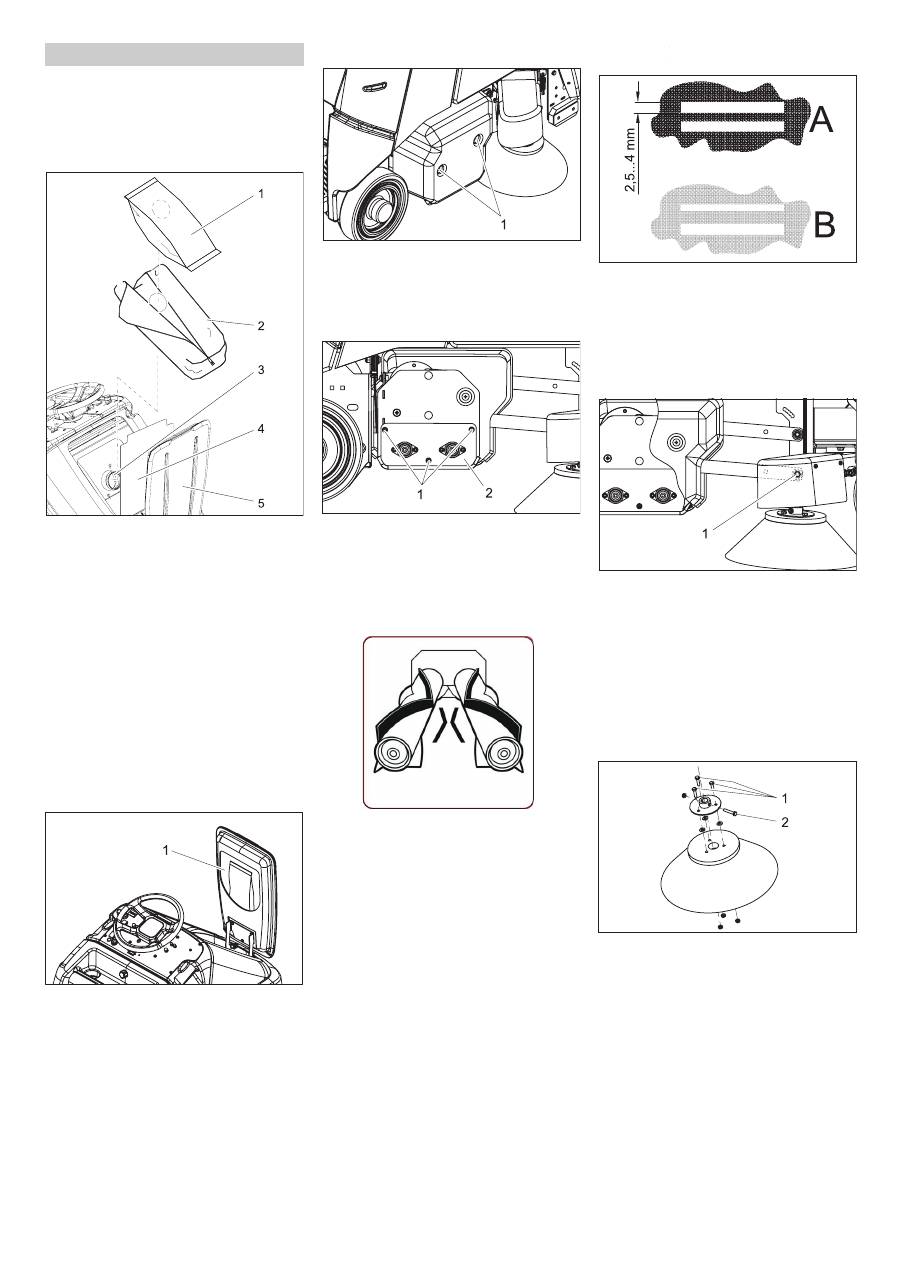 1
2
3
4
5

1

1

1
2

2,5...4 mm
A
B

1

1
2