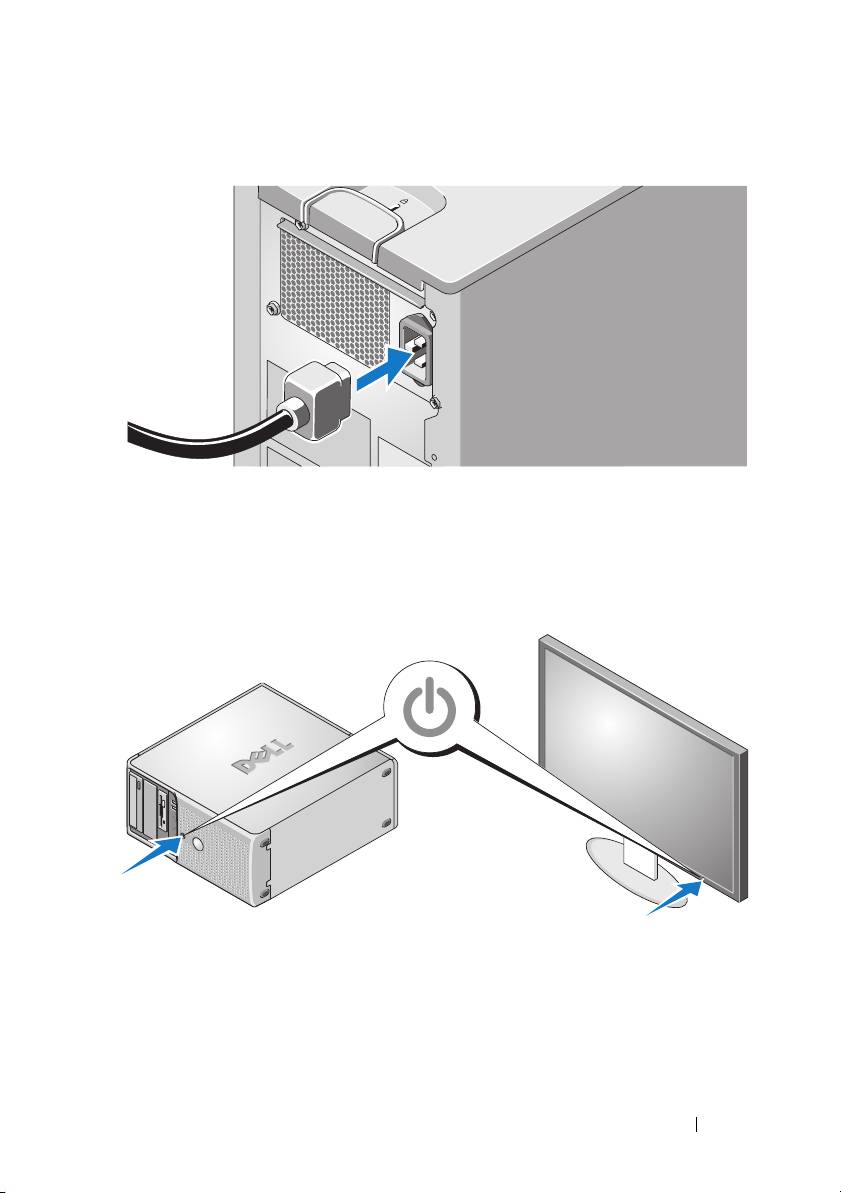 DELL