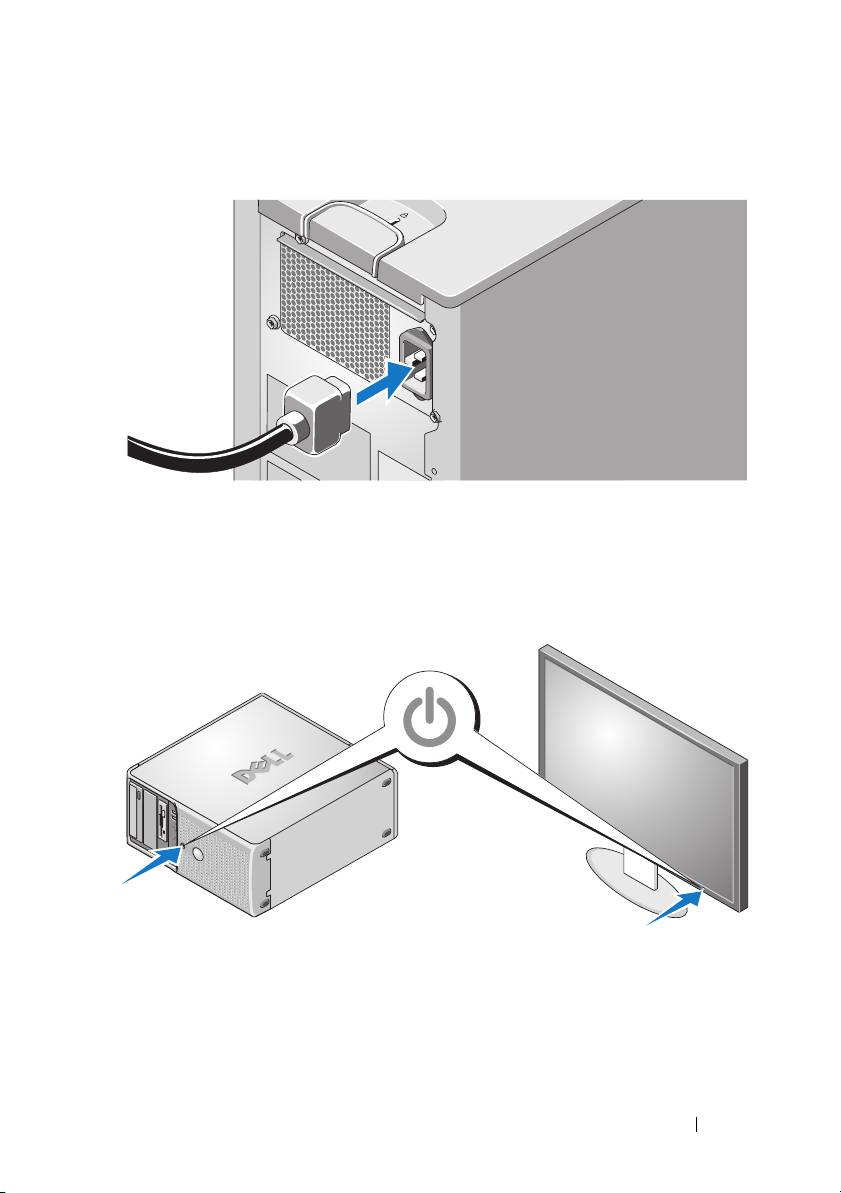 DELL