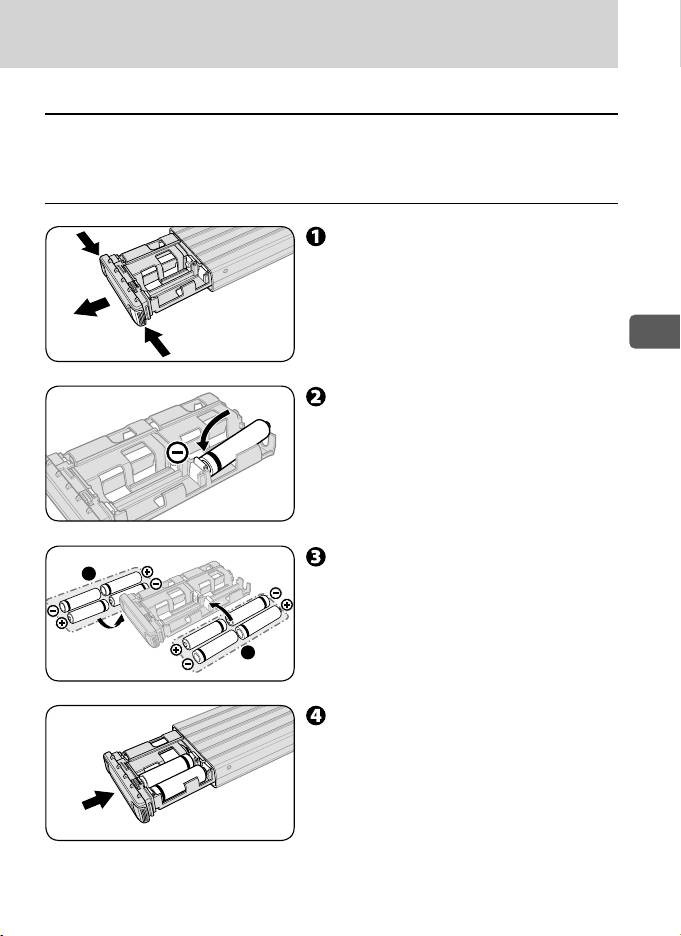 ❶

❷

❸

❹