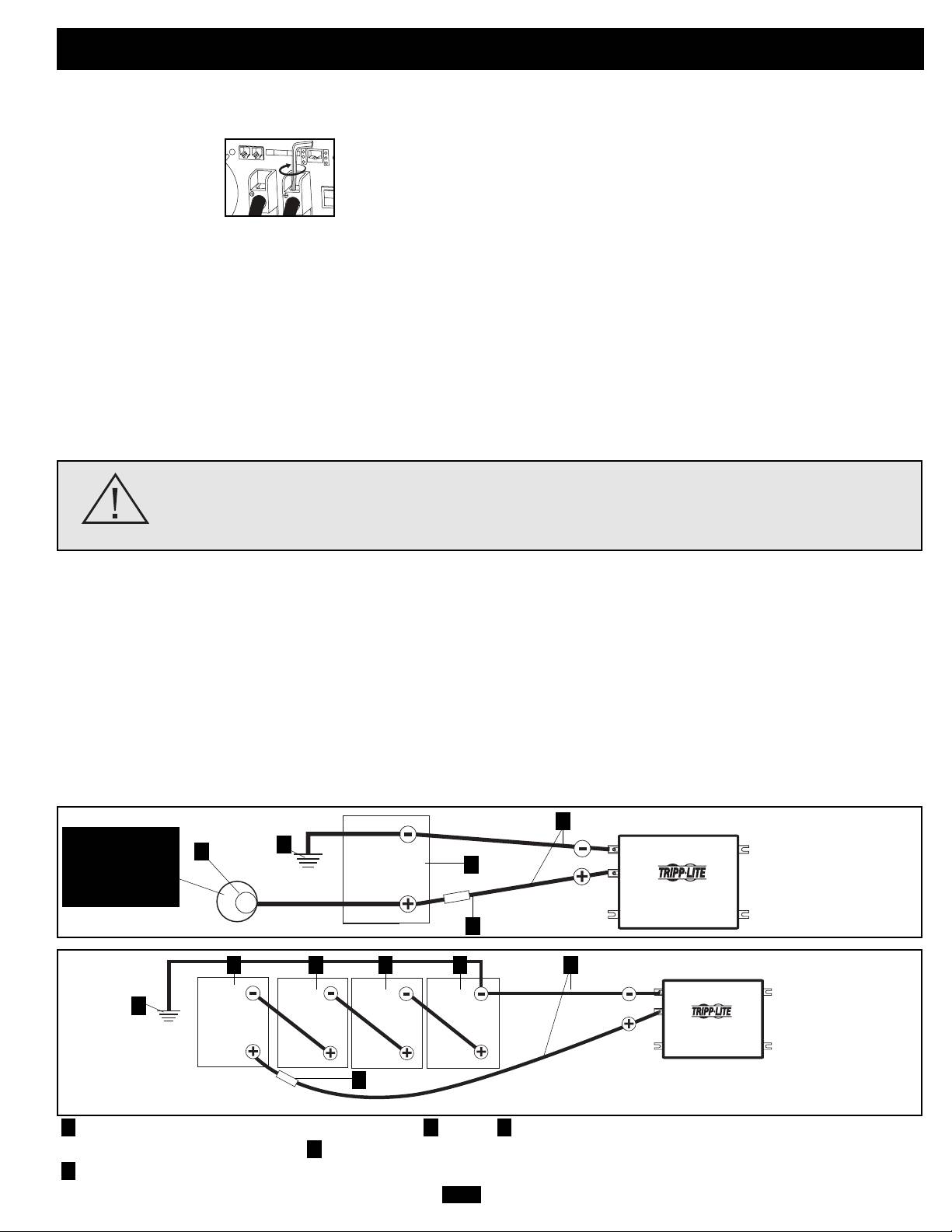 TRIPP·LITE

TRIPP·LITE