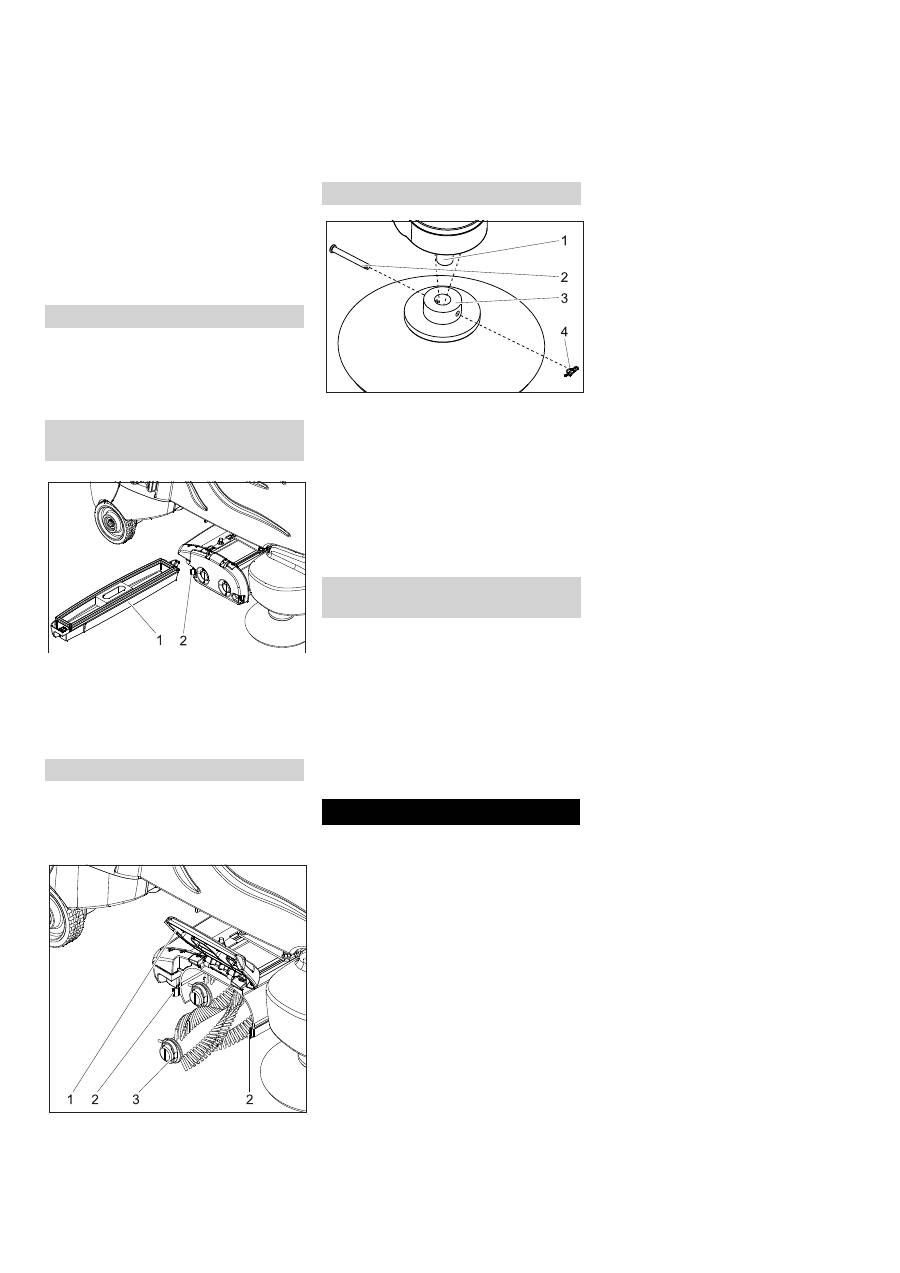 1
2
3
4

1 2

1 2 3 2