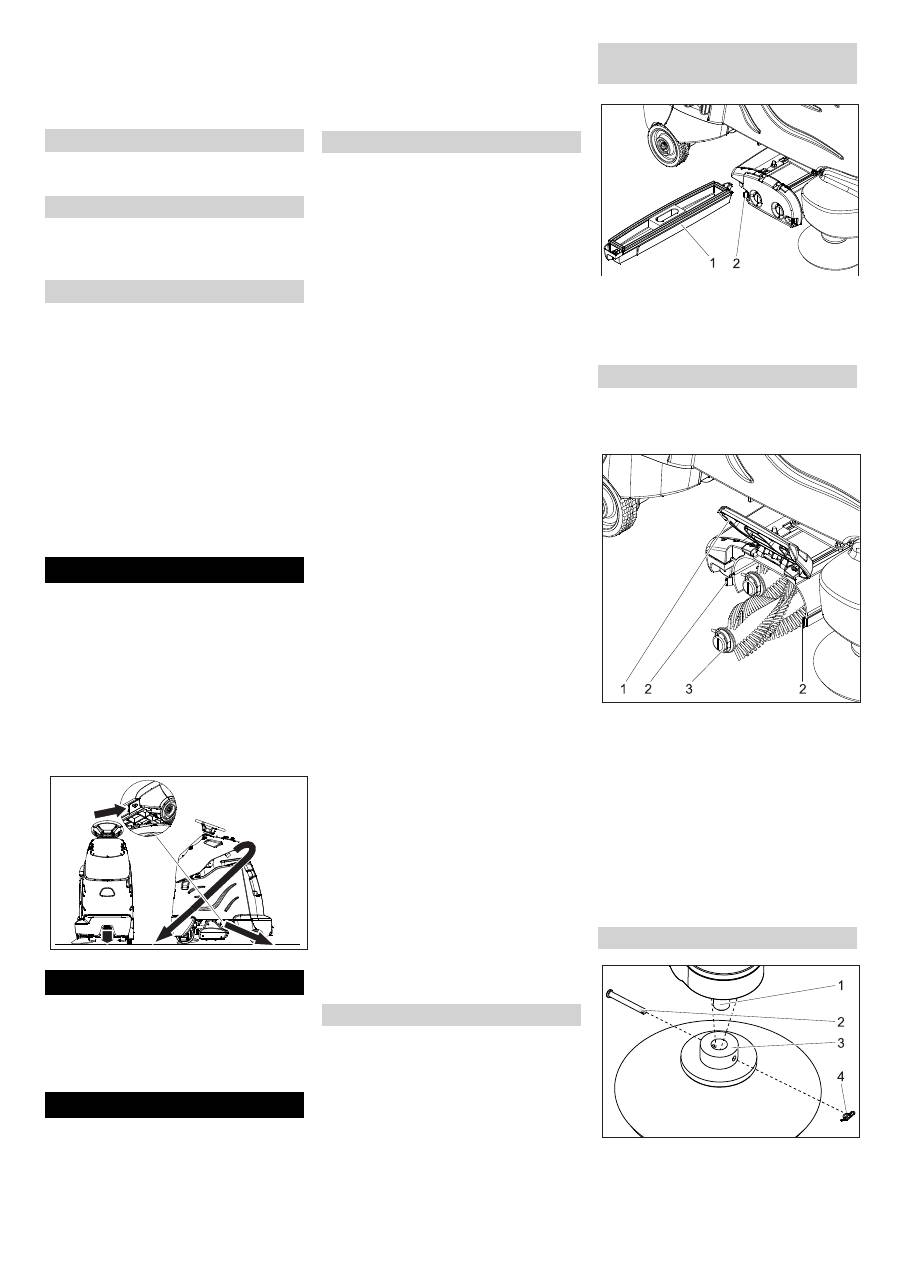 1 2

1 2 3 2

1
2
3
4