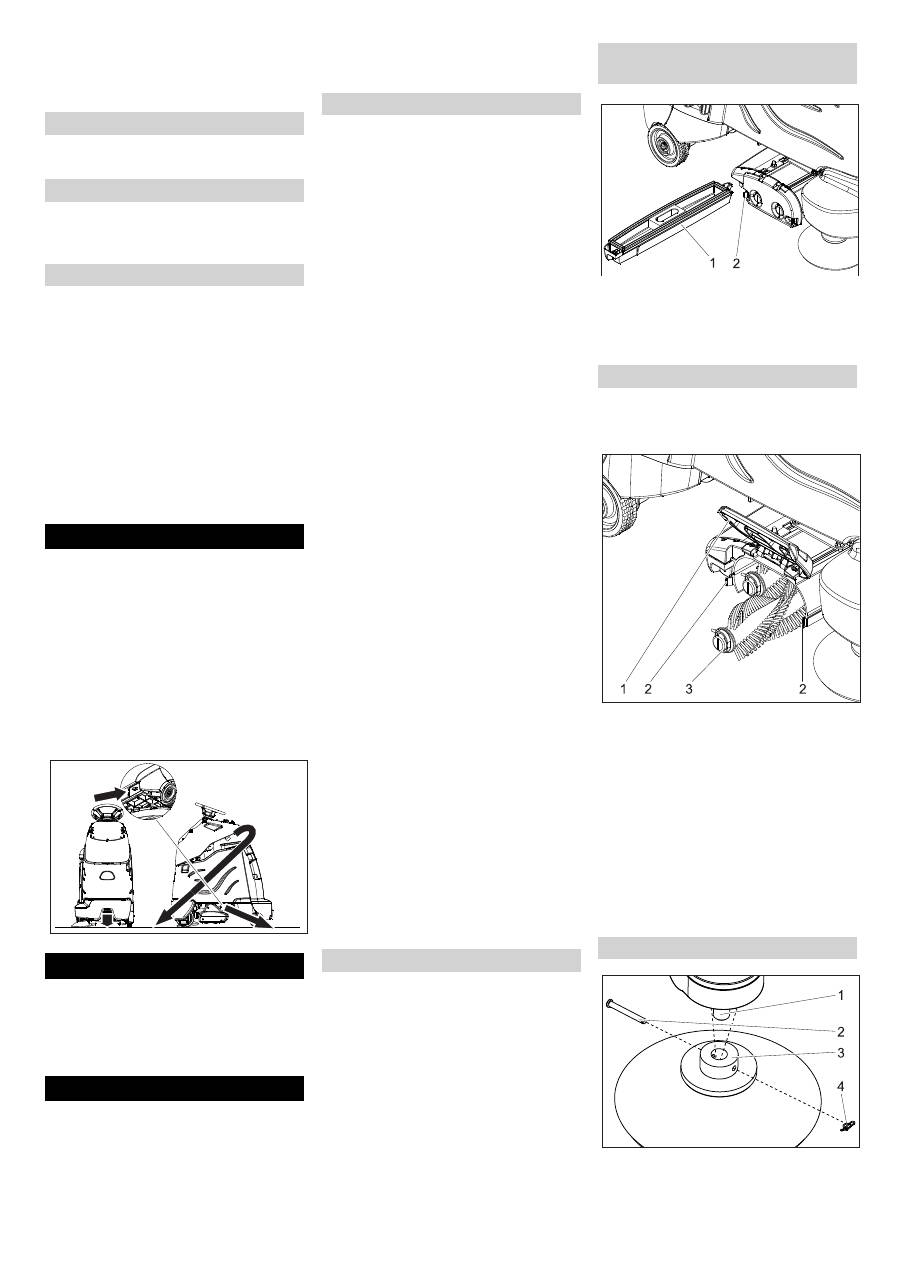 1 2

1 2 3 2

1
2
3
4