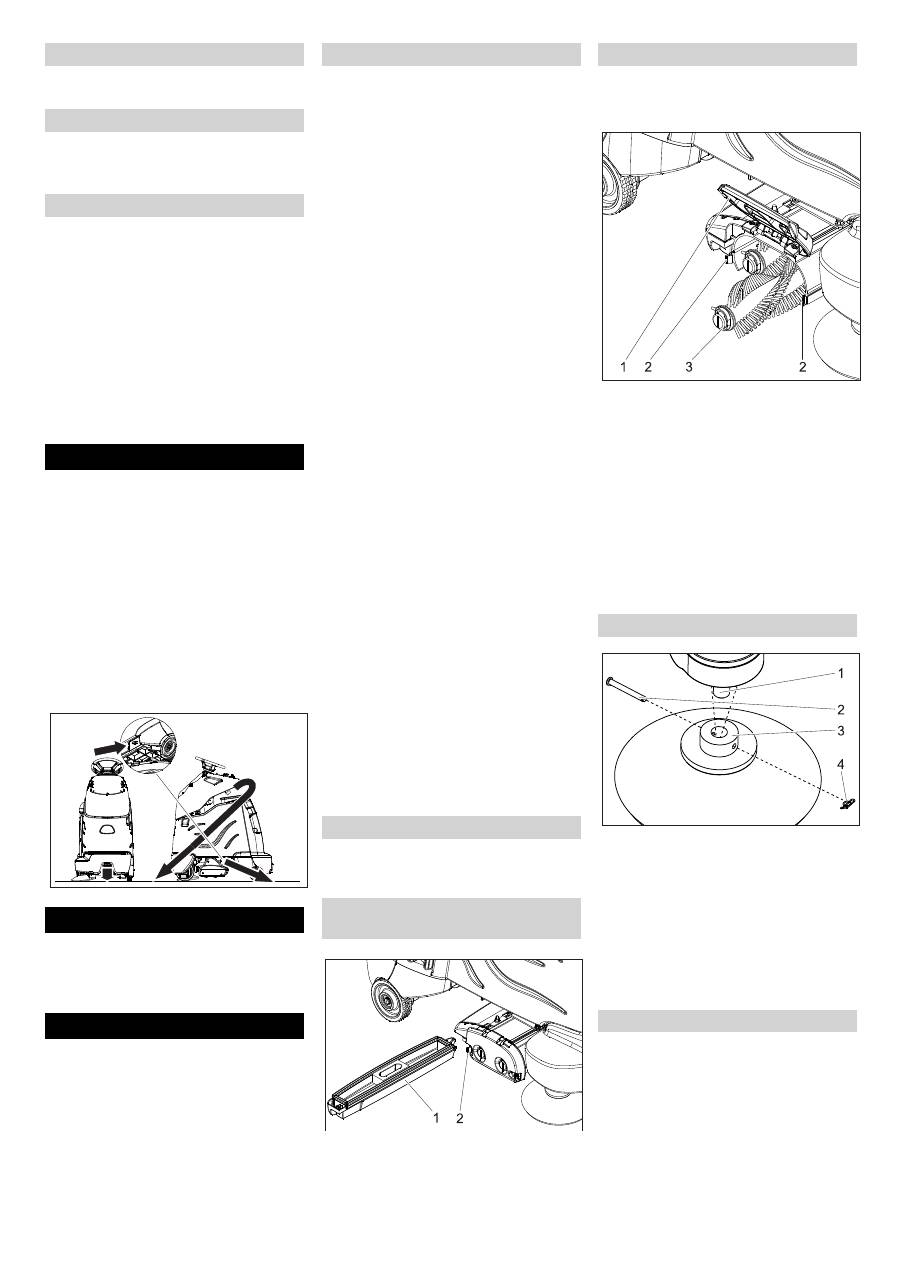 1 2 3 2

1
2
3
4

1 2