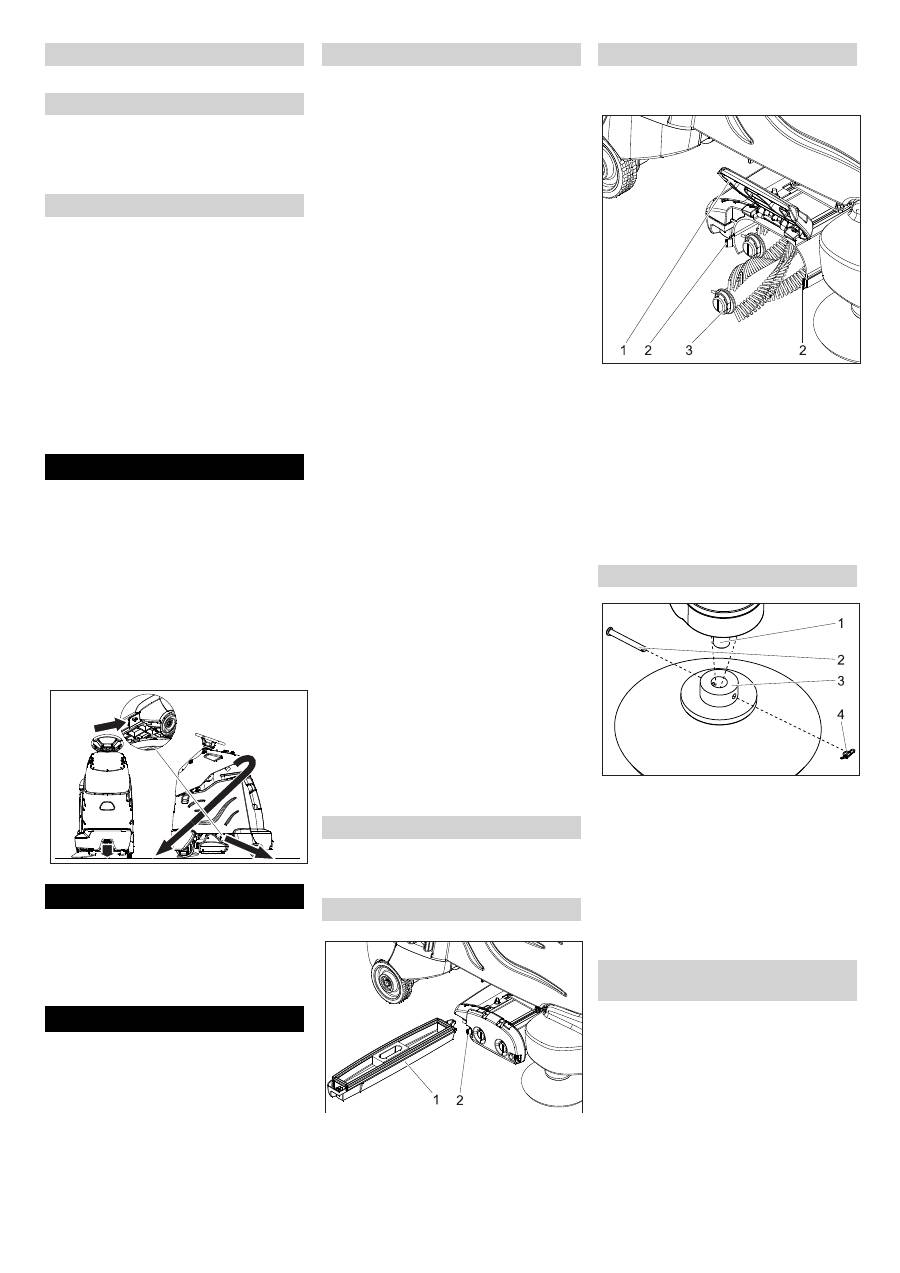 1 2 3 2

1
2
3
4

1 2