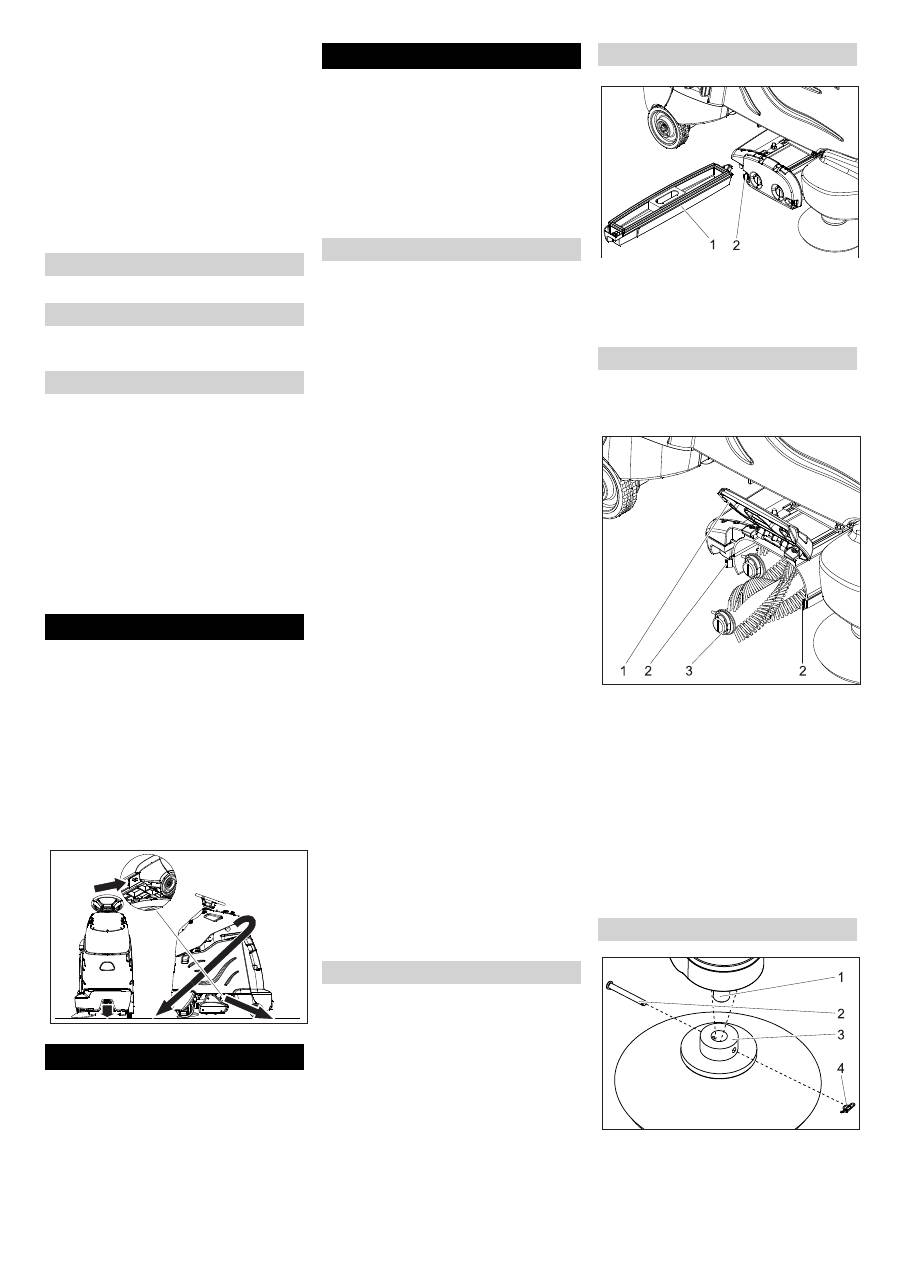 1 2

1 2 3 2

1
2
3
4