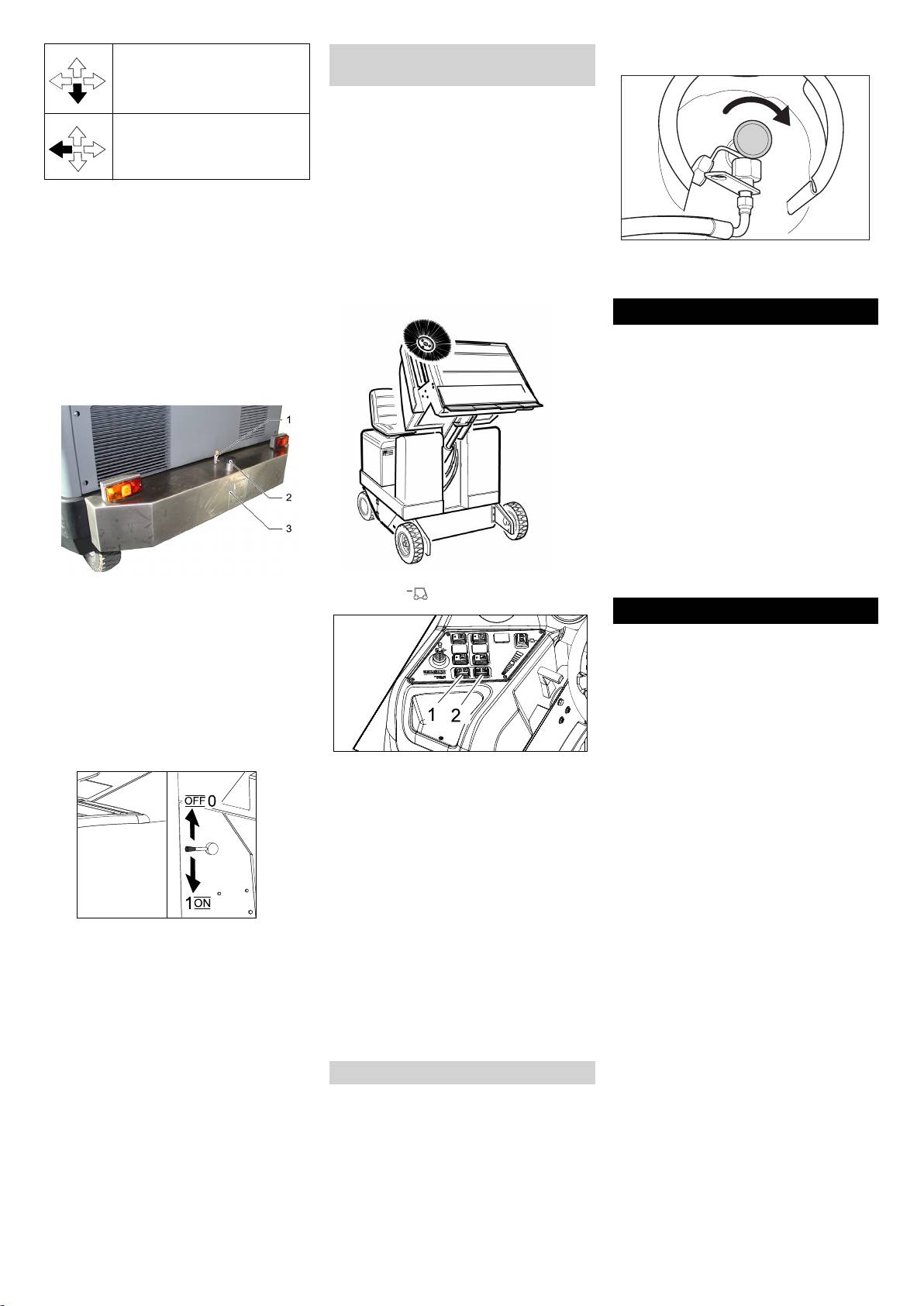 1

2

3

OFF 0

1 ON

1 2