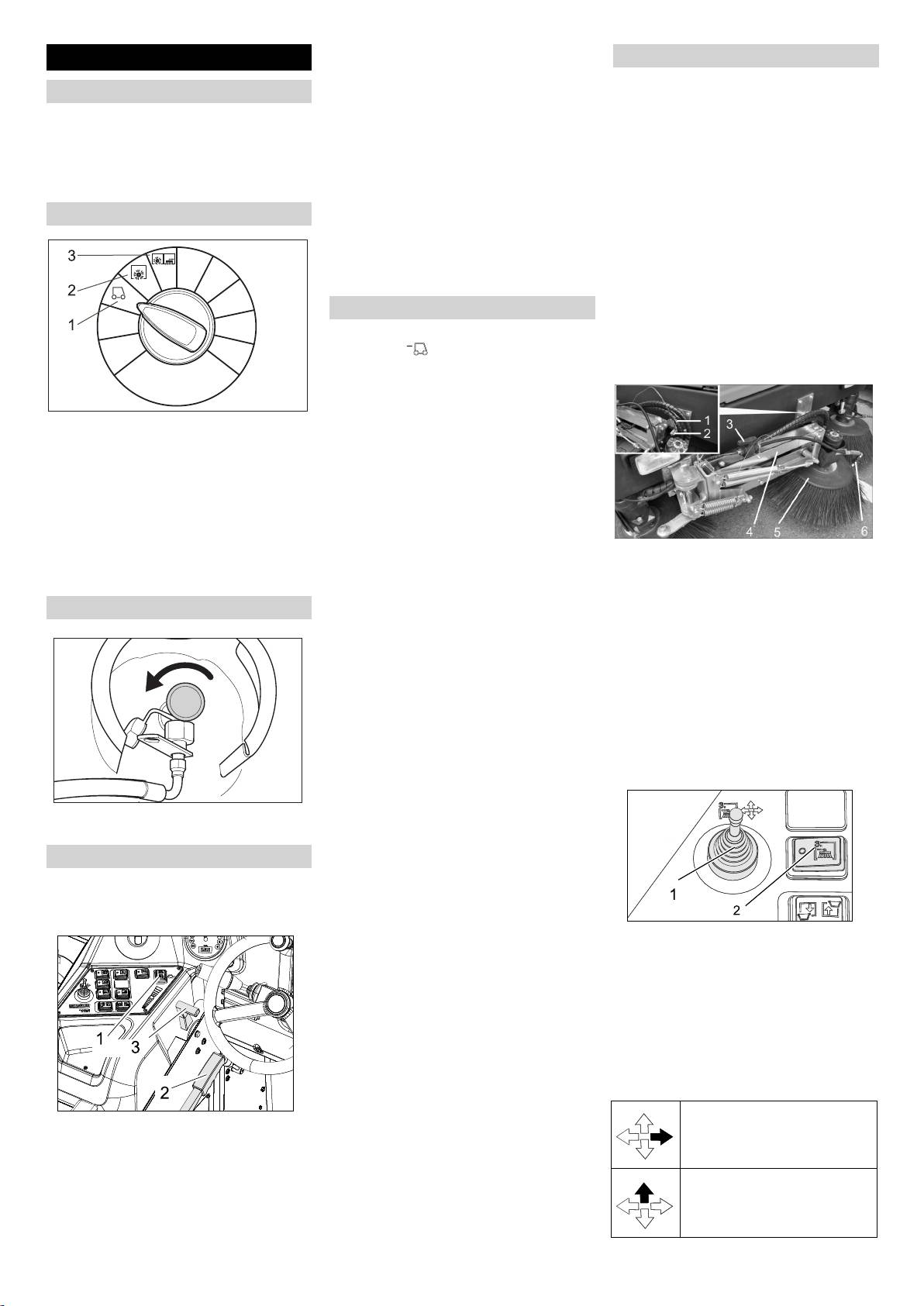 3

2

1

1

3

2

1

2

3

4

5

6

1

2