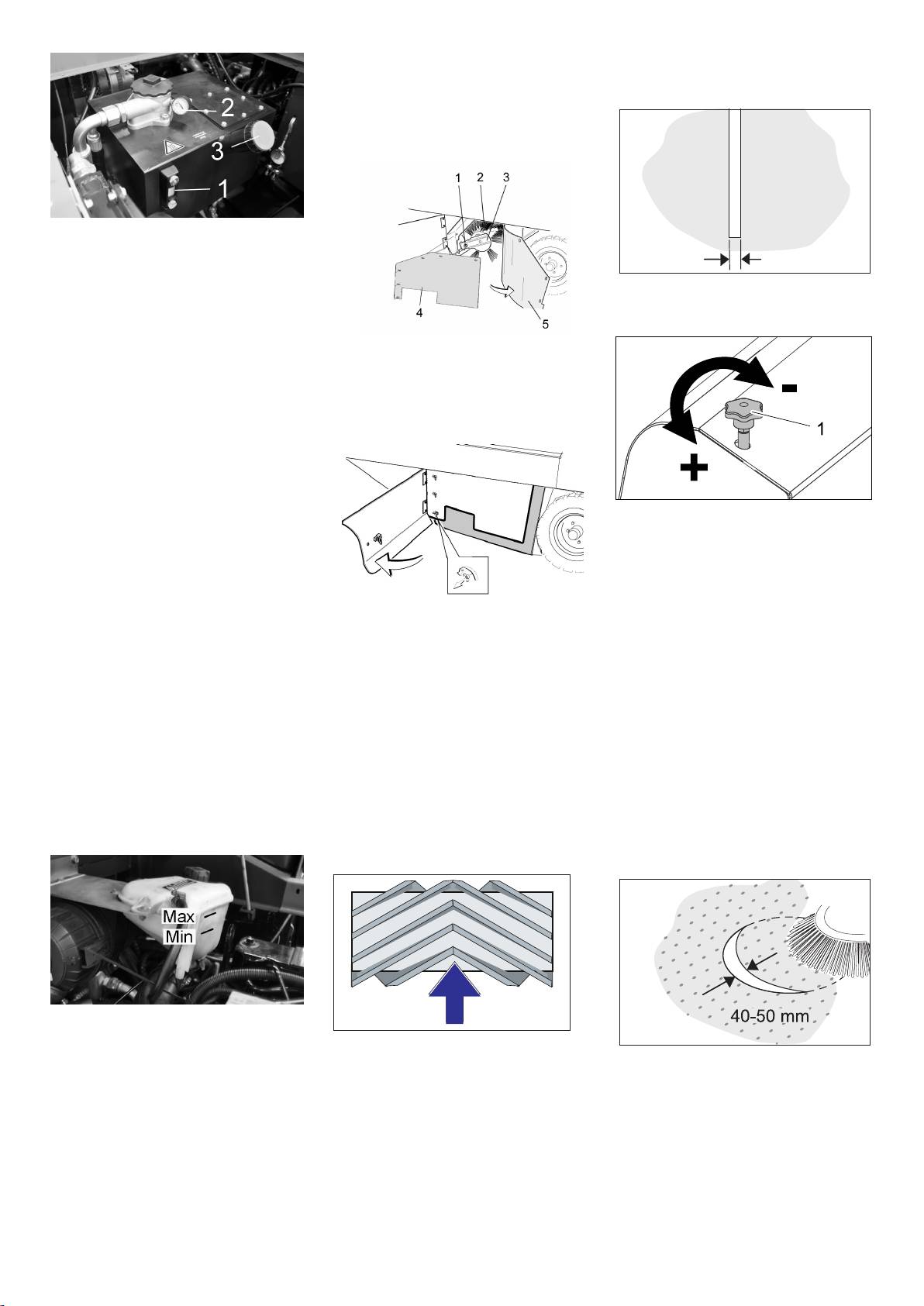 2
3
1

1 2 3
4
5

-
1
+

Max
Min

40-50 mm