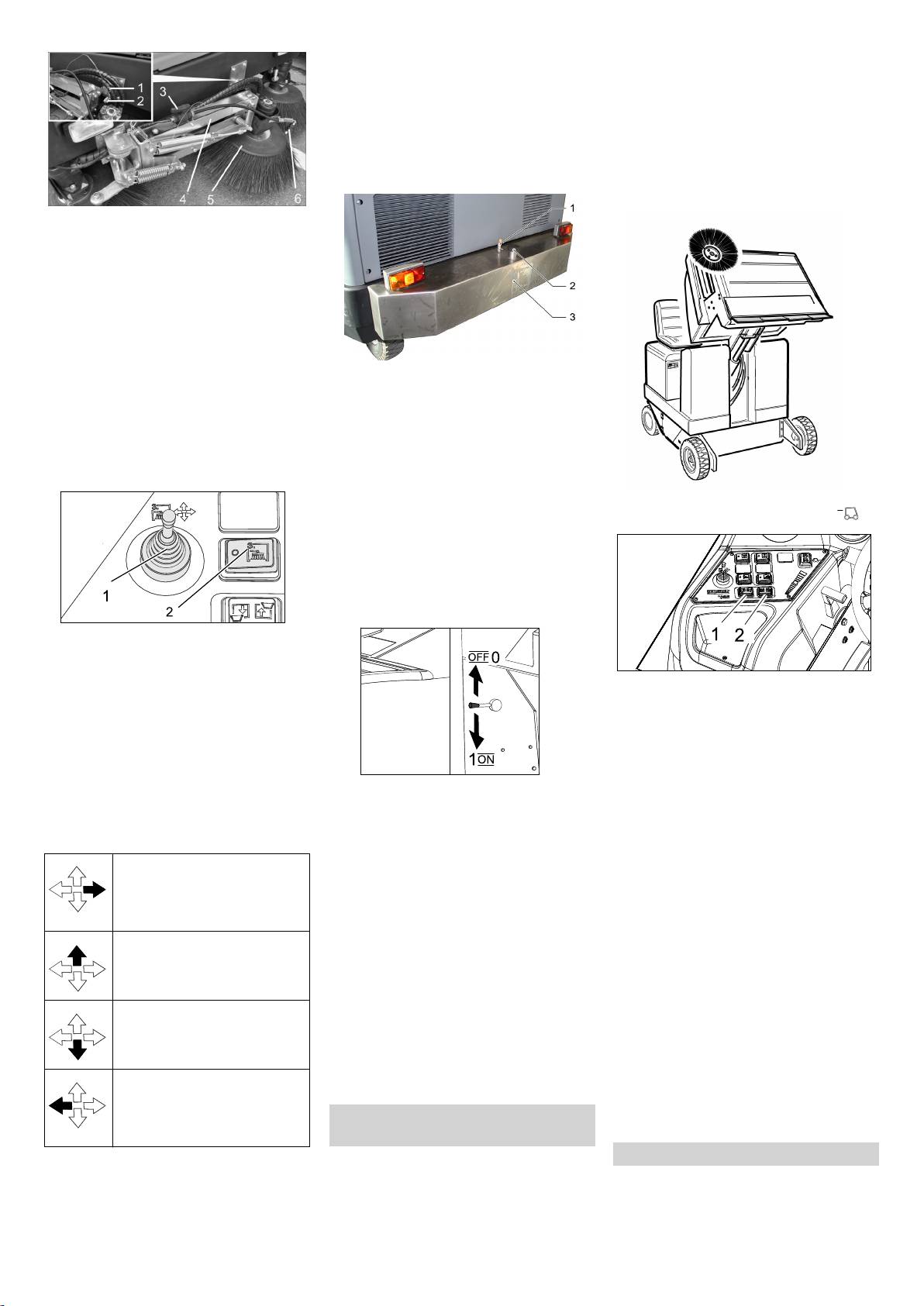 1
2
3
4
5
6

1
2
3

1
2

OFF 0
1 ON

1 2